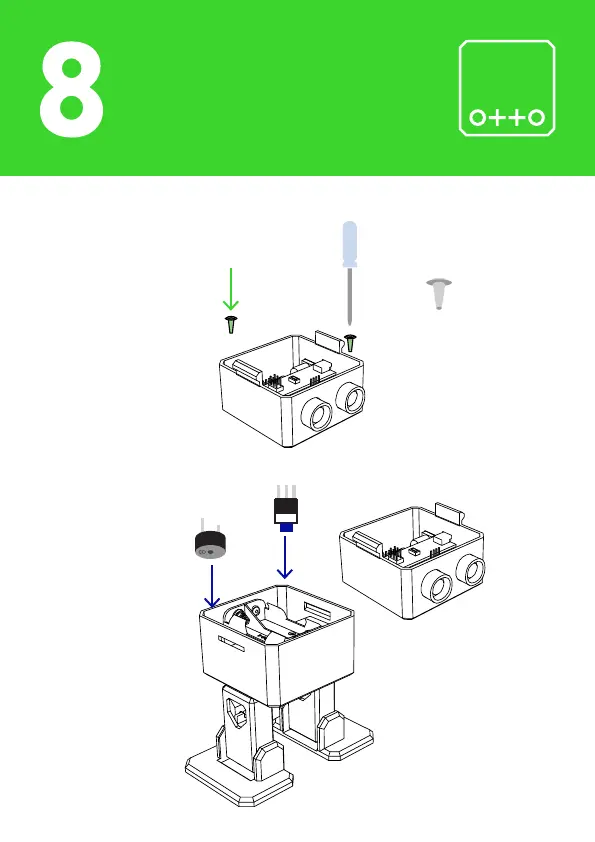 8

o++o