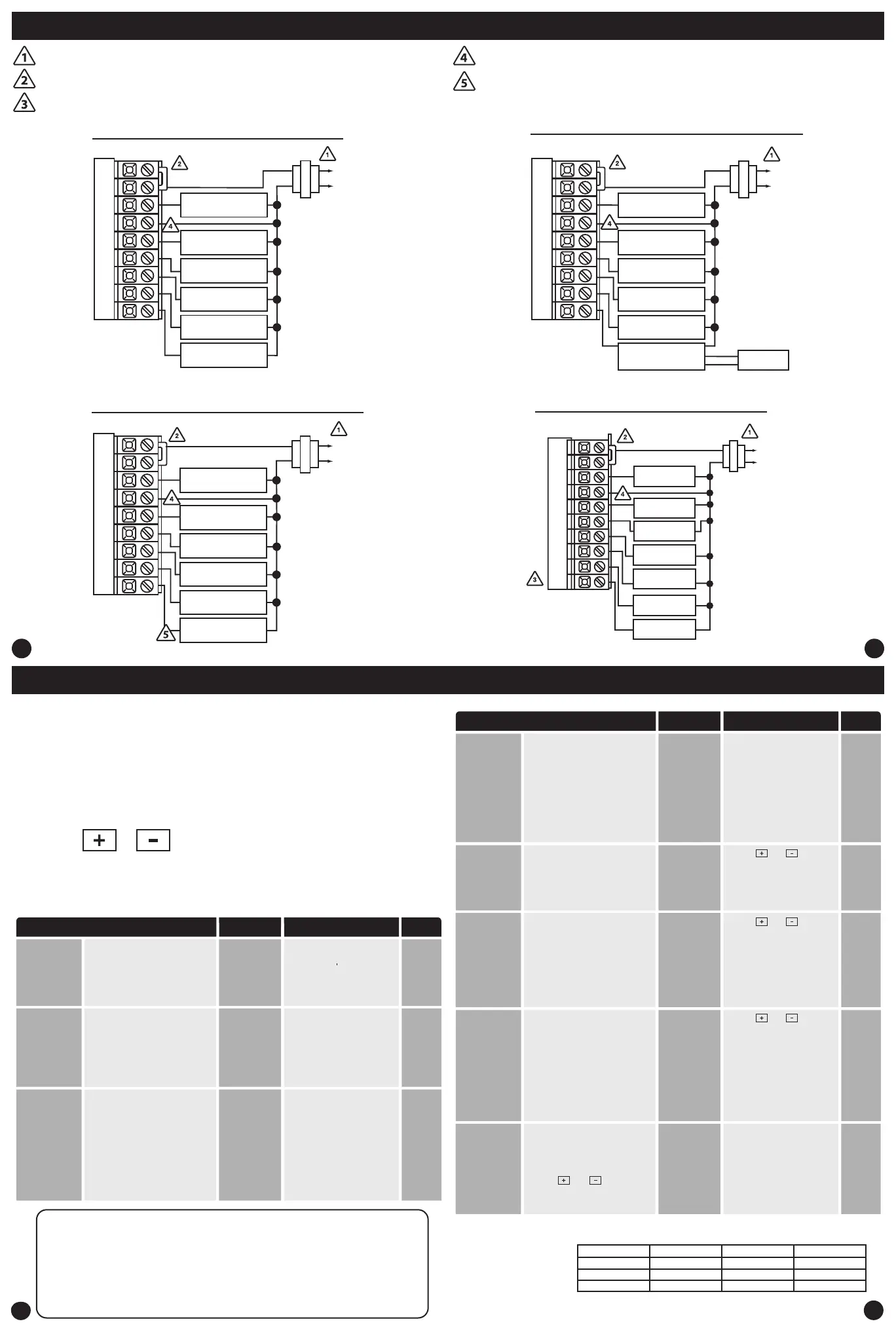 1
2
3
4
5

2
1
4

2
1
4

2
1
4
5

2
1
4
3

+
-

+
-
+
-
+
-
+
-