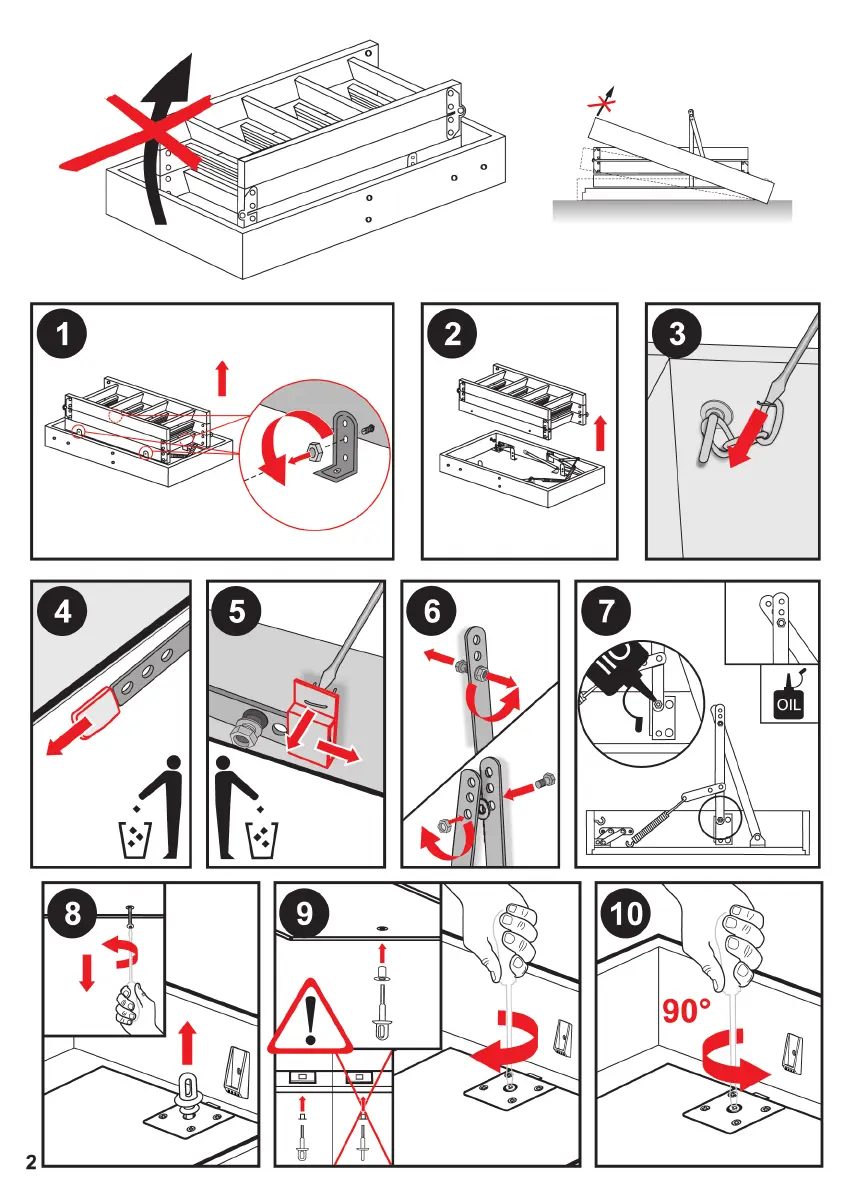 1

2

3

4

5

6

7

OIL

OIL

8

9

10

90°

2