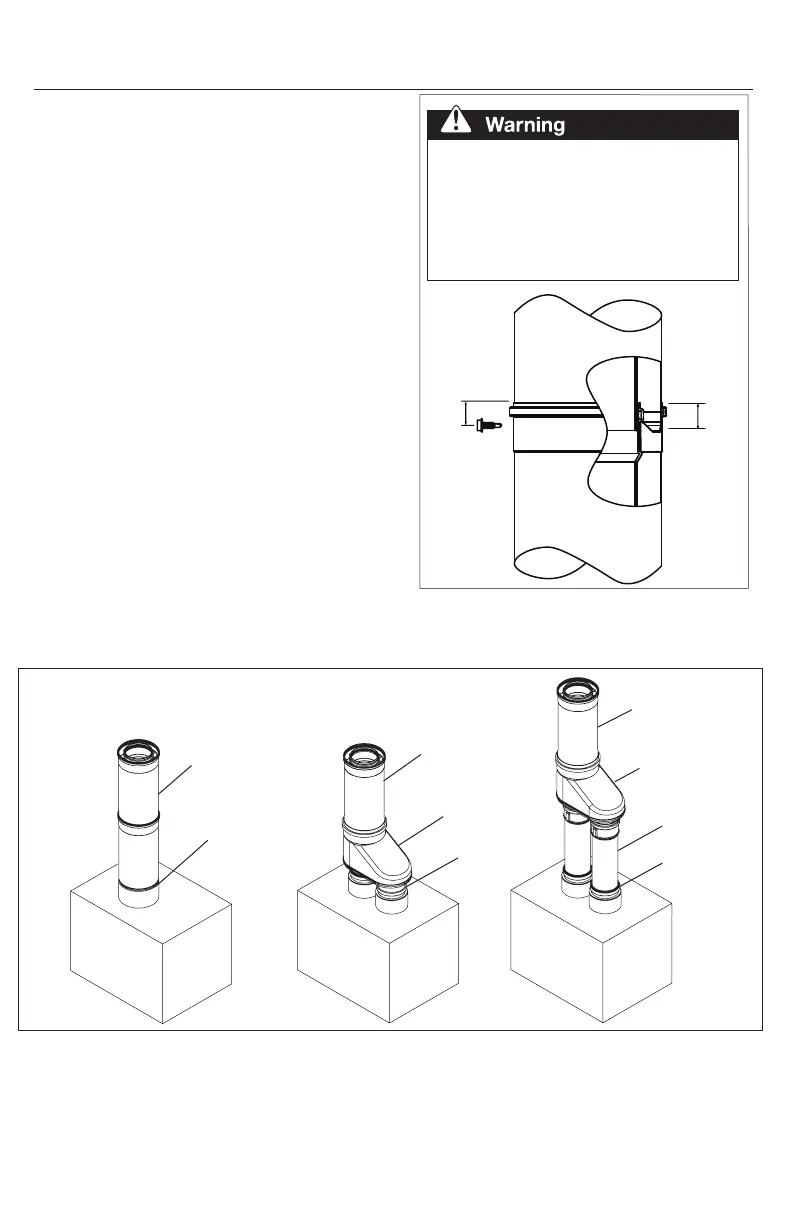 Warning