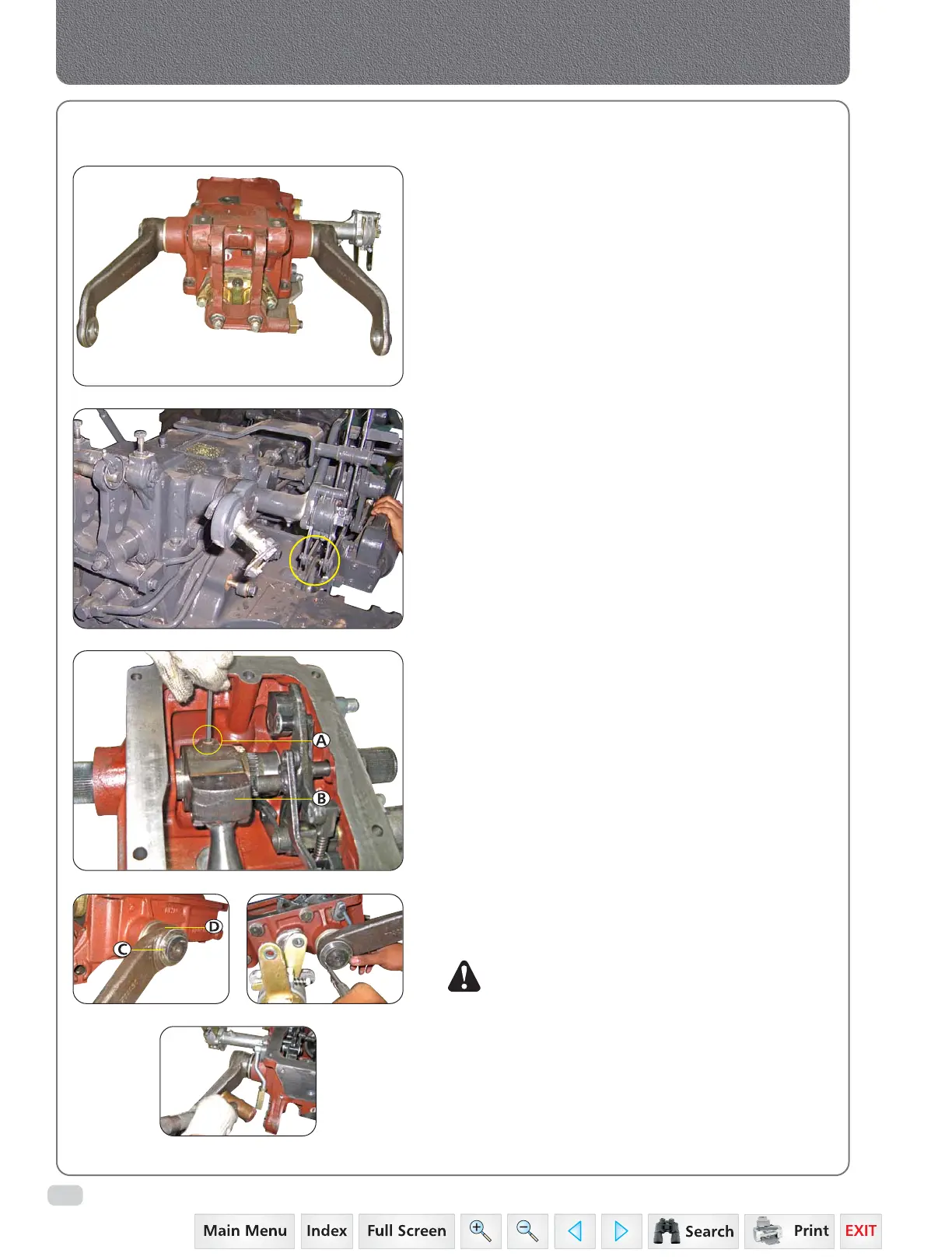 A

B

D

C

Main Menu Index Full Screen Search Print EXIT