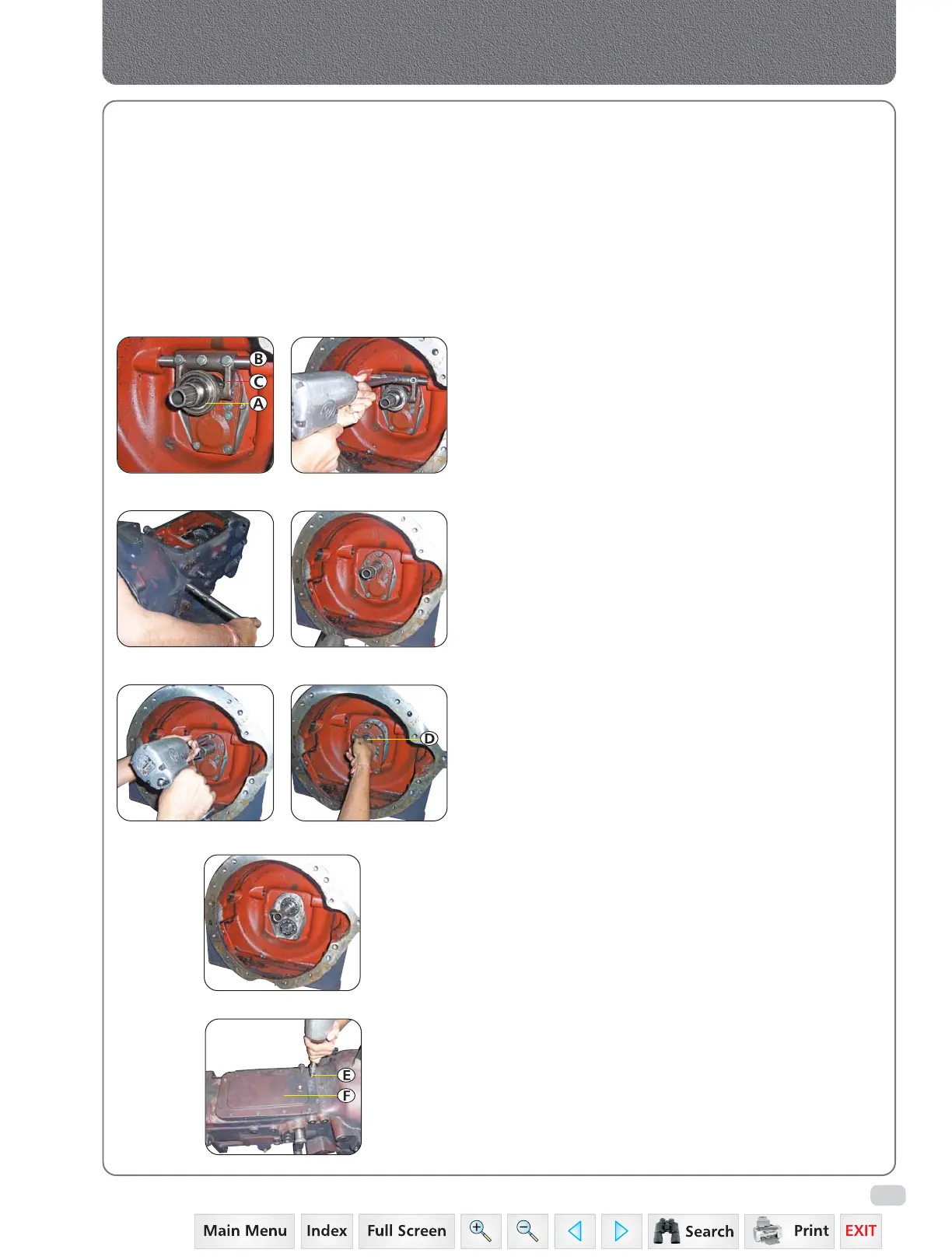 B
C
A

D

E
F

Main Menu Index Full Screen Search Print EXIT