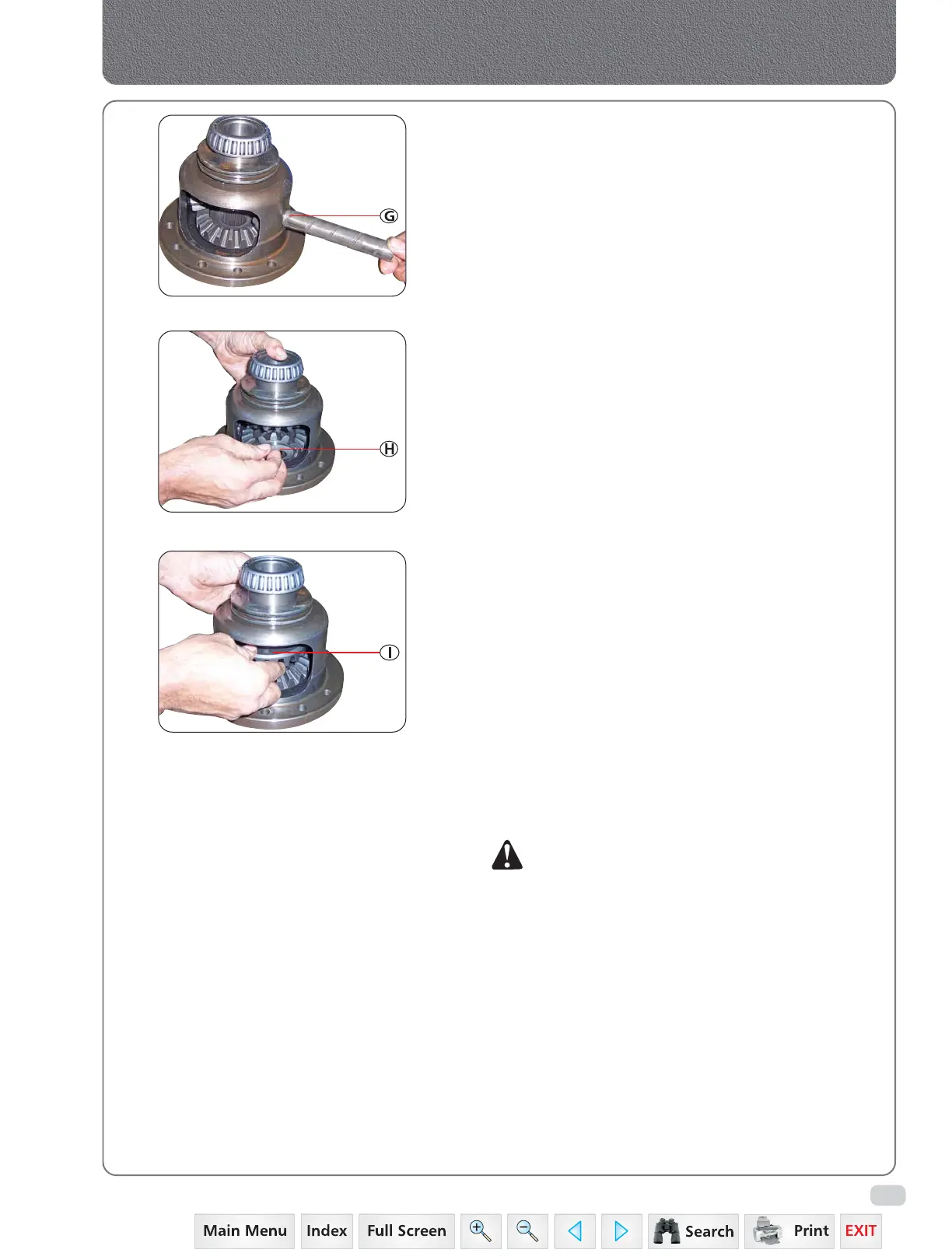 G

H

I

Main Menu Index Full Screen Search Print EXIT