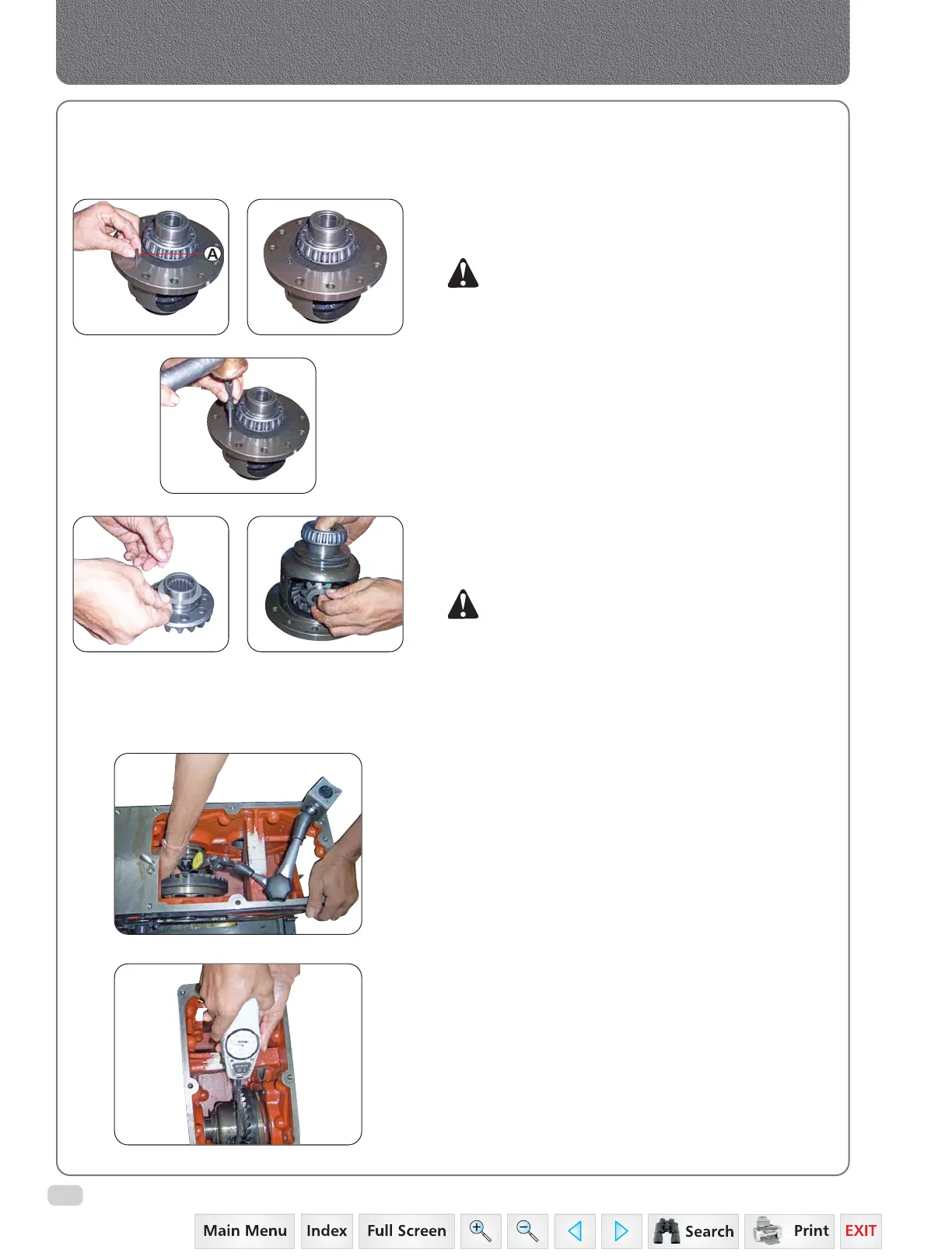 A

Main Menu

Index

Full Screen

Search

Print

EXIT