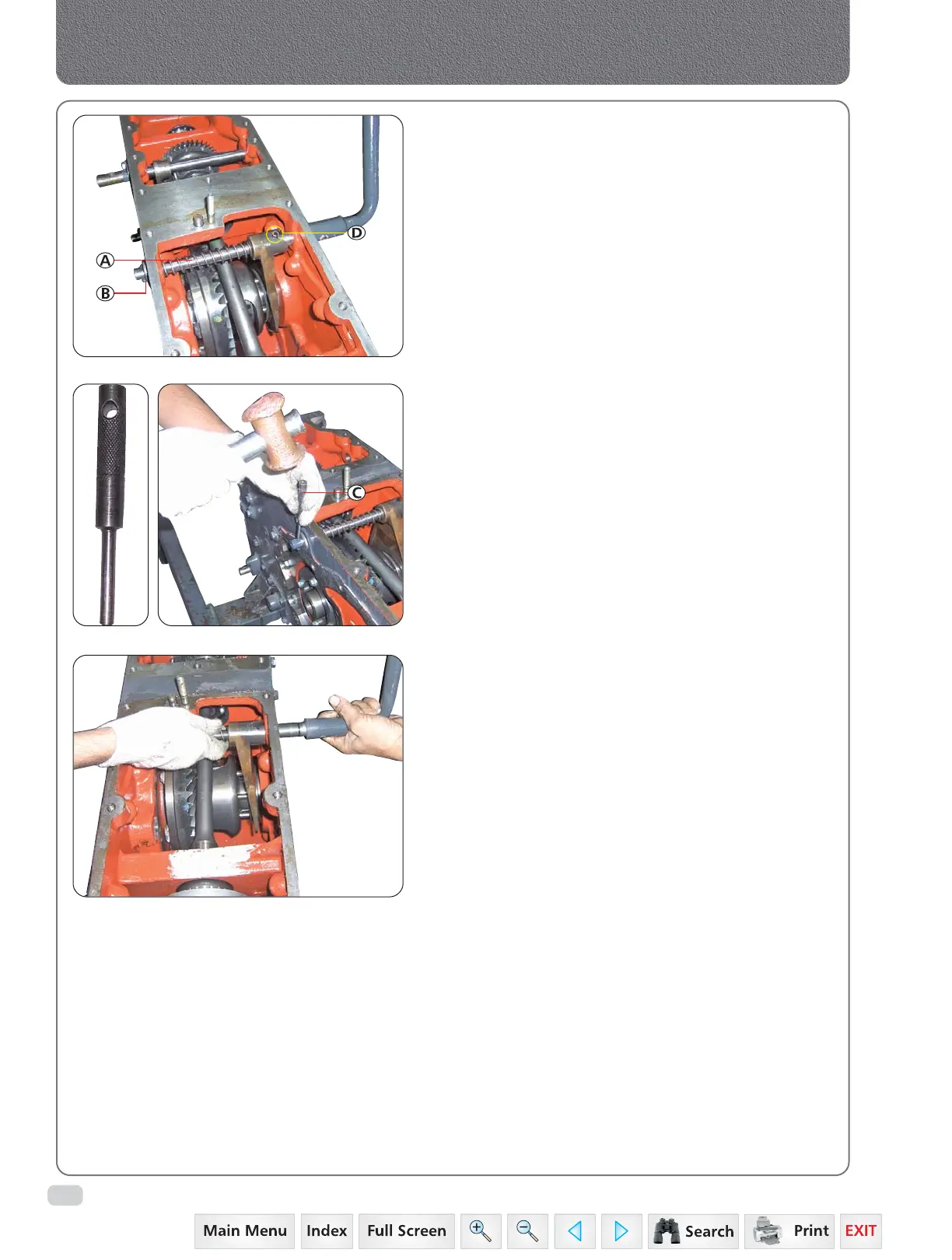 D

A

B

C

Main Menu
Index
Full Screen
Search
Print
EXIT