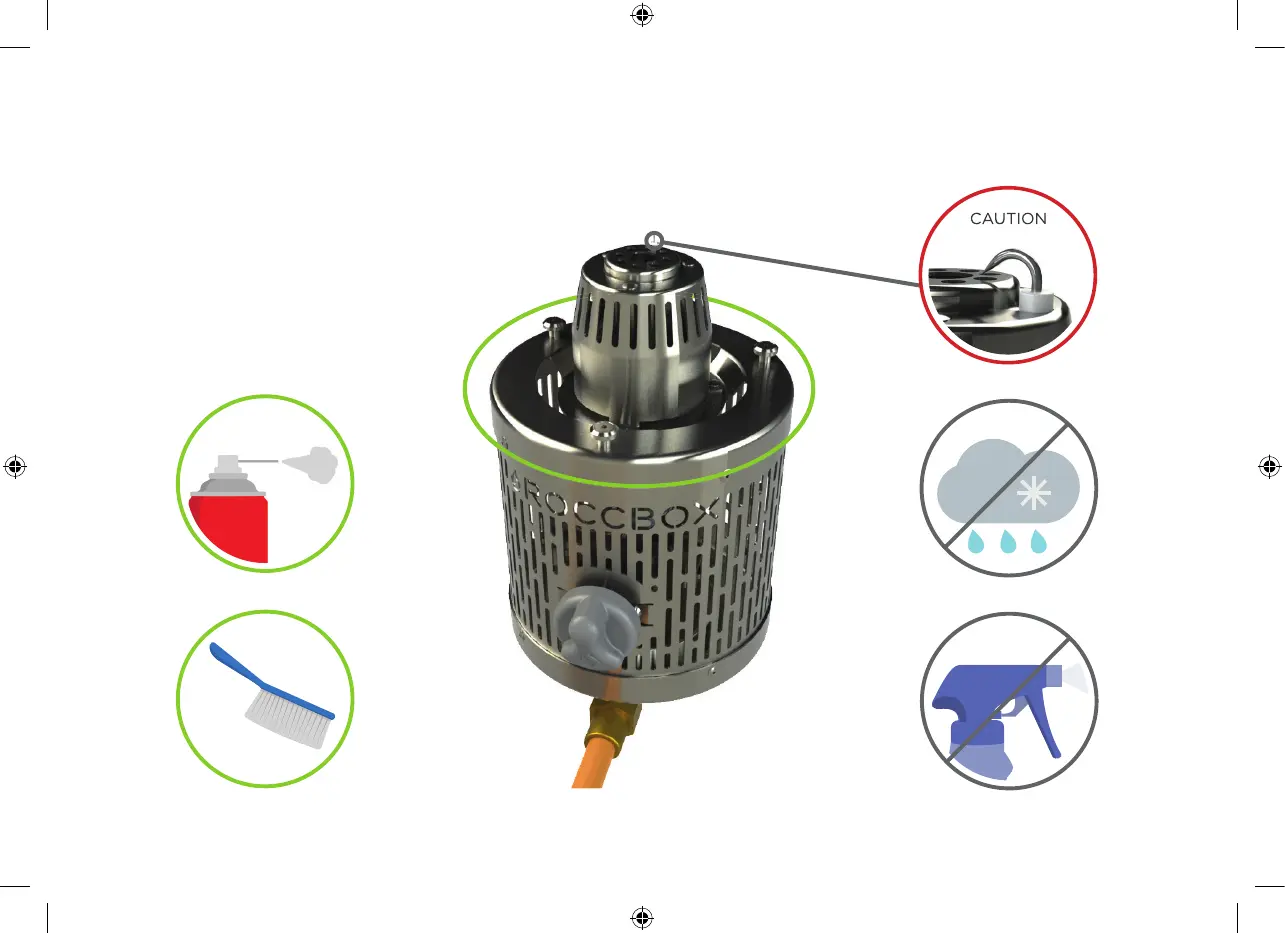 CAUTION

ROCCBOX