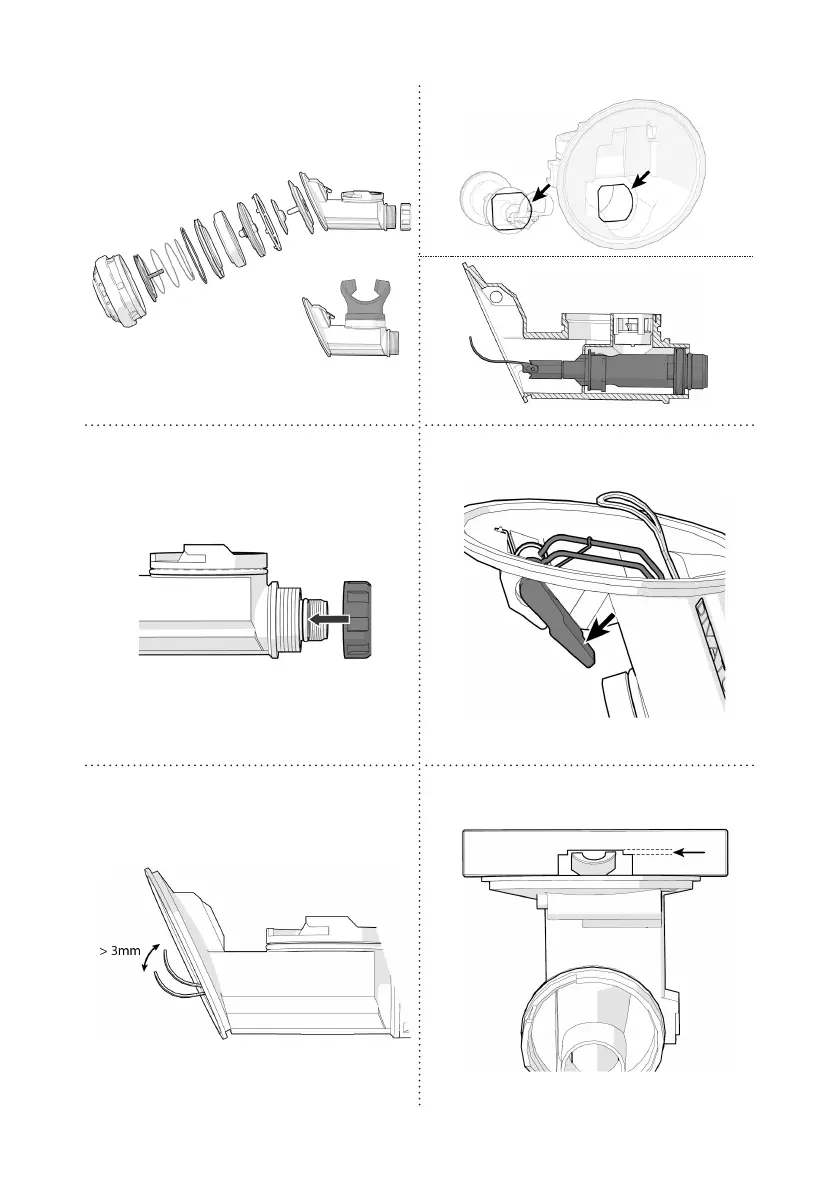 > 3mm