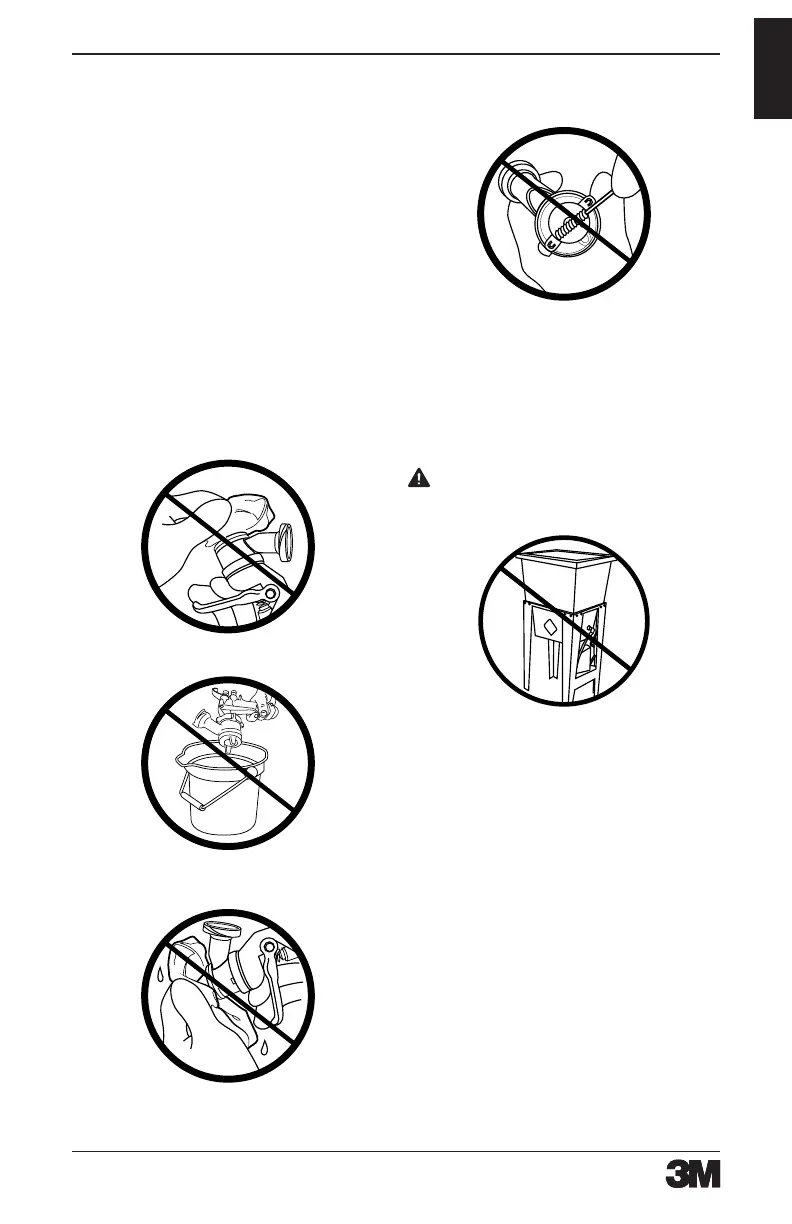 3M