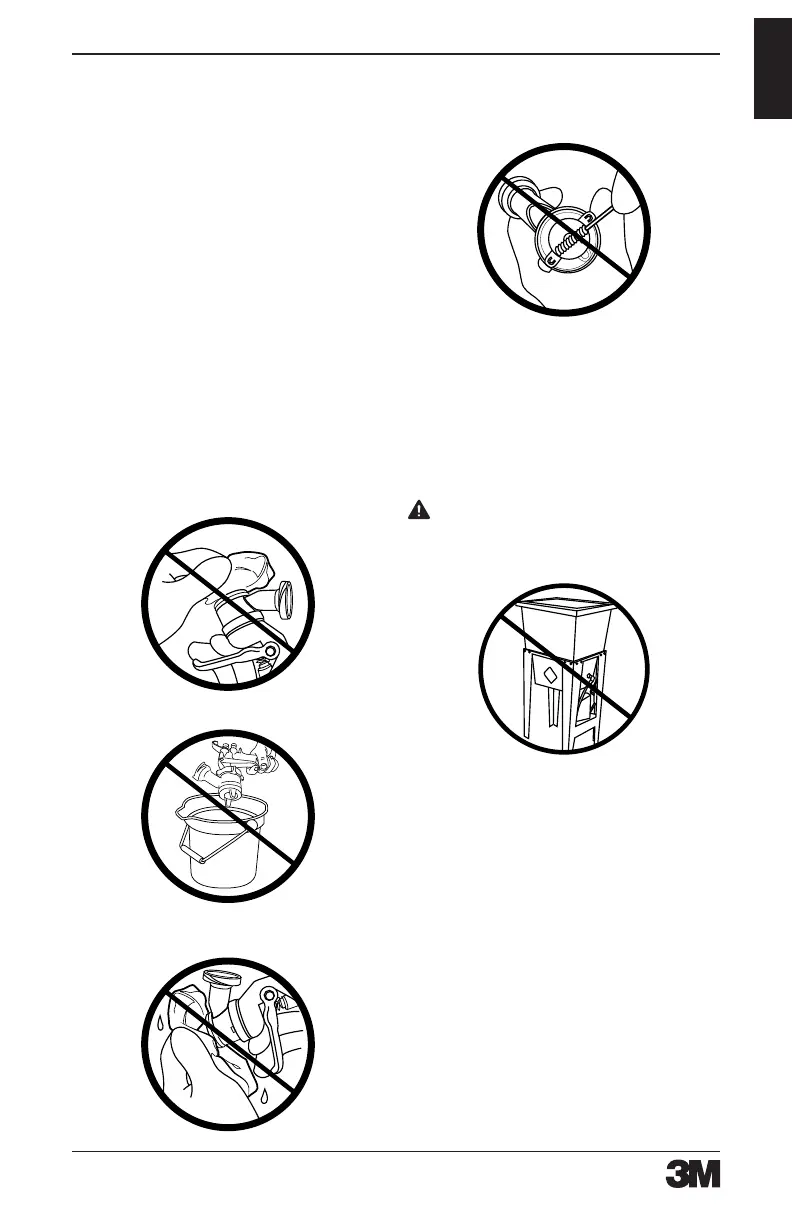 3M