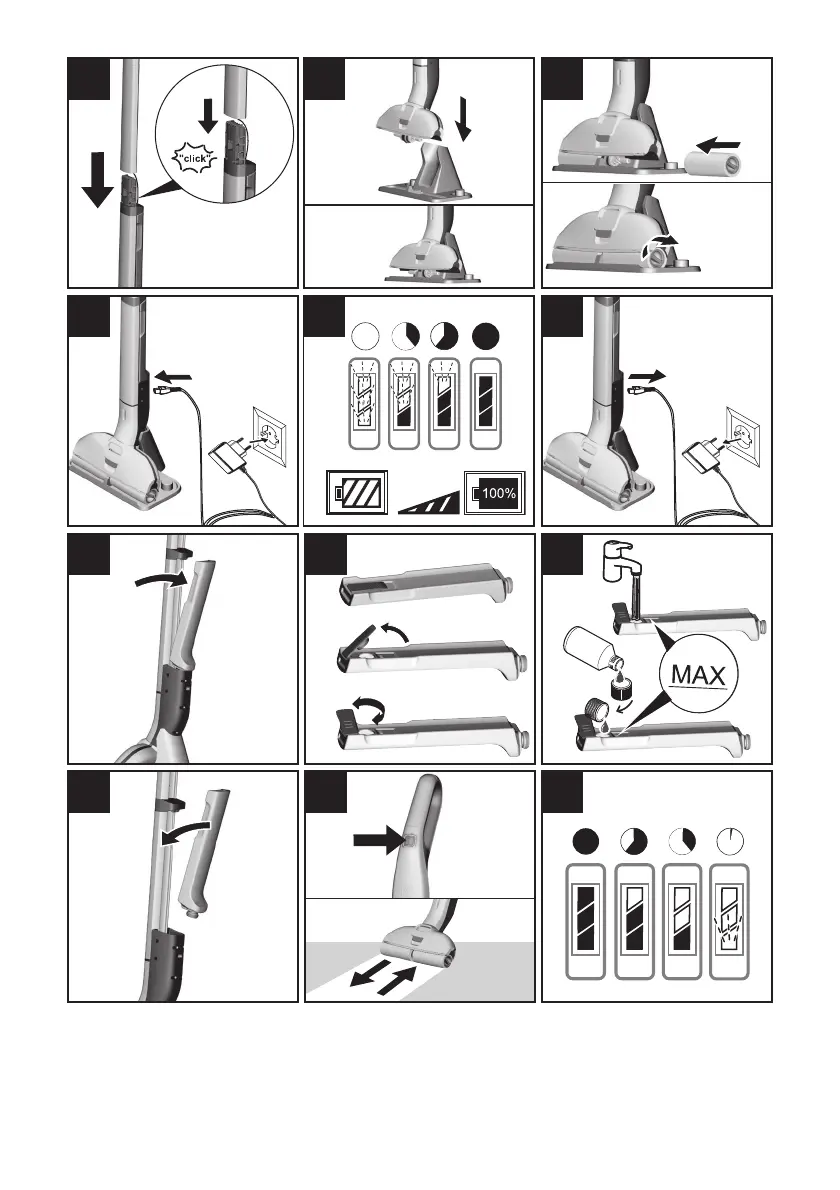 "click"

100%

MAX