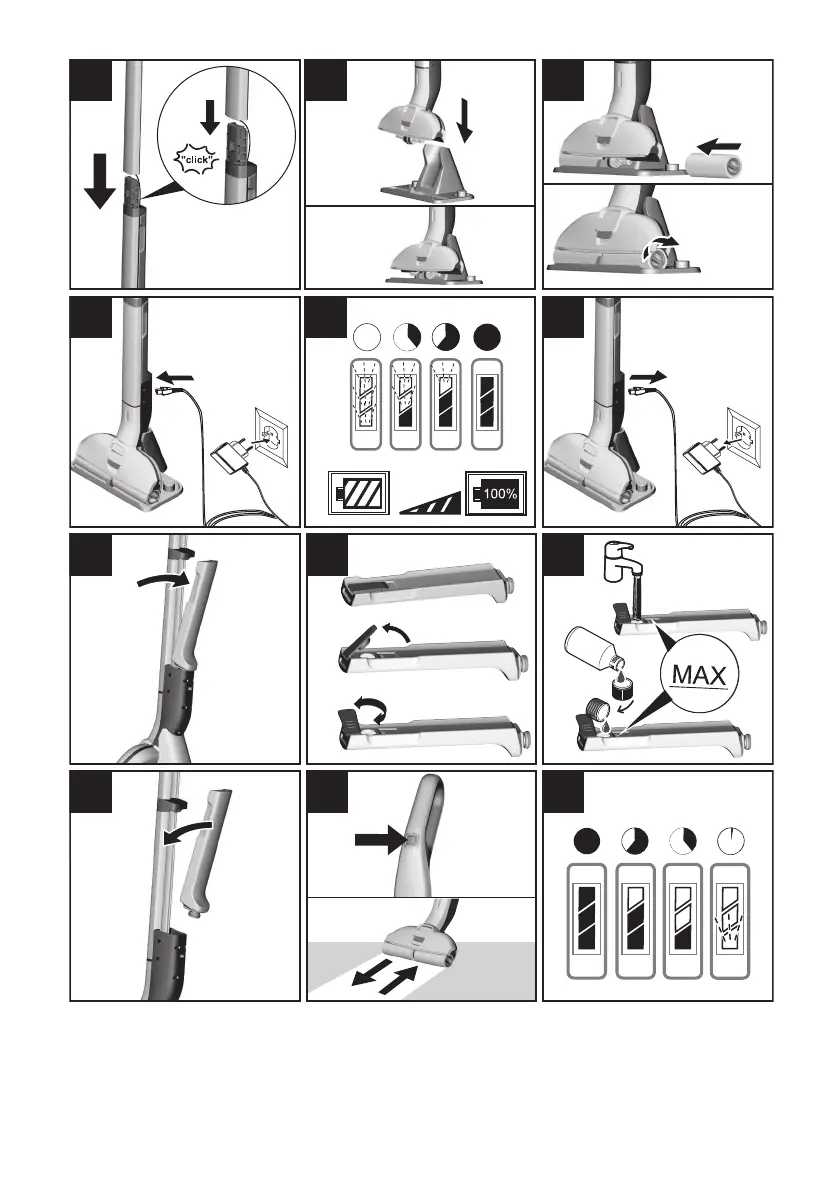 "click"

100%

MAX