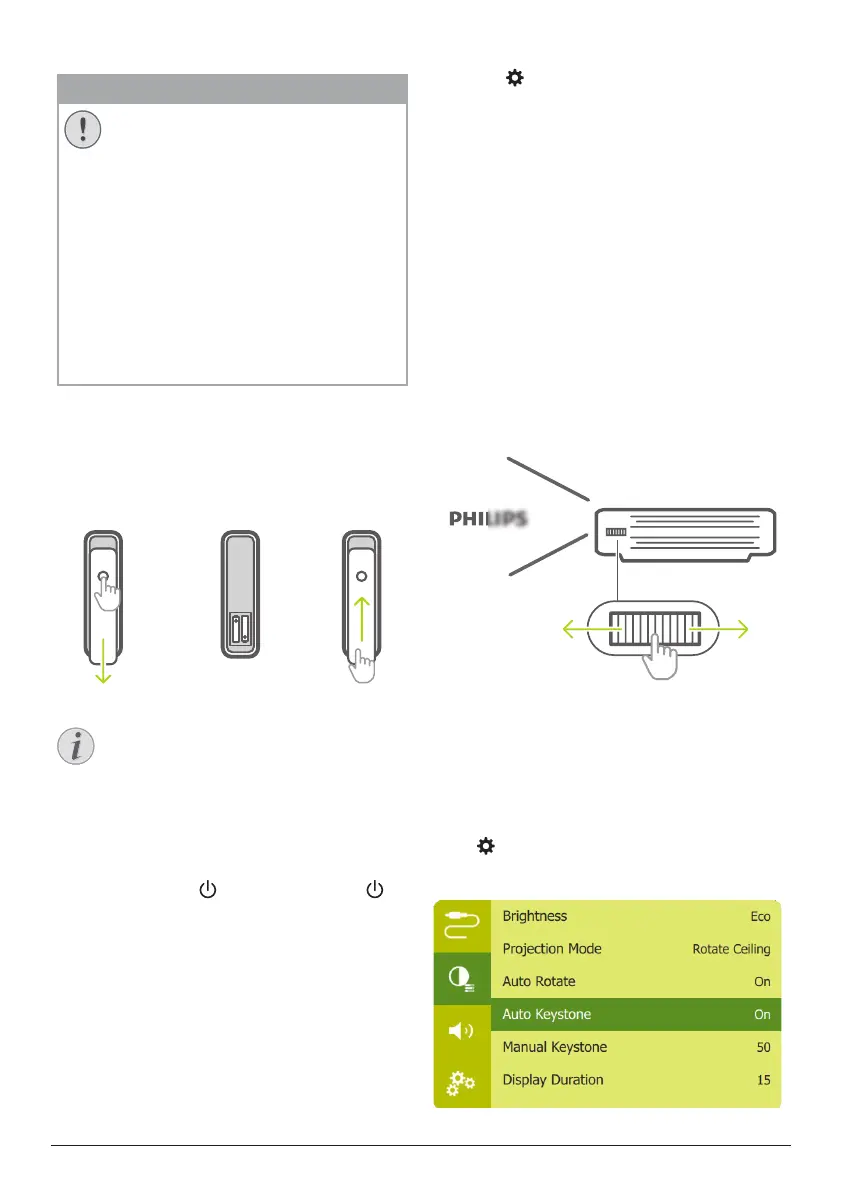 PHILIPS

| Brightness | Eco |
|---|---|
| Projection Mode | Rotate Ceiling |
| Auto Rotate | On |
| Auto Keystone | On |
| Manual Keystone | 50 |
| Display Duration | 15 |