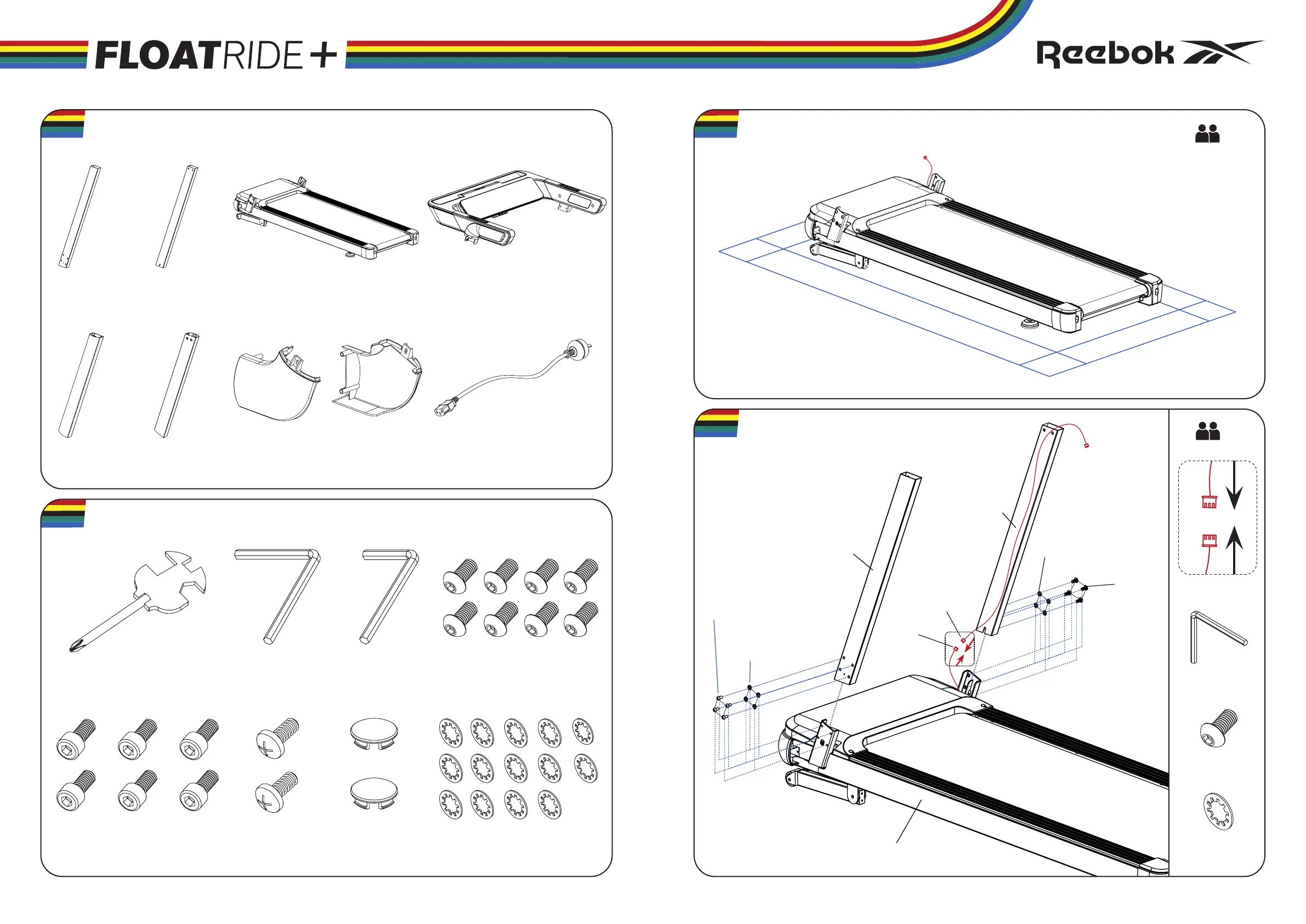 FLOATRIDE+

Reebok