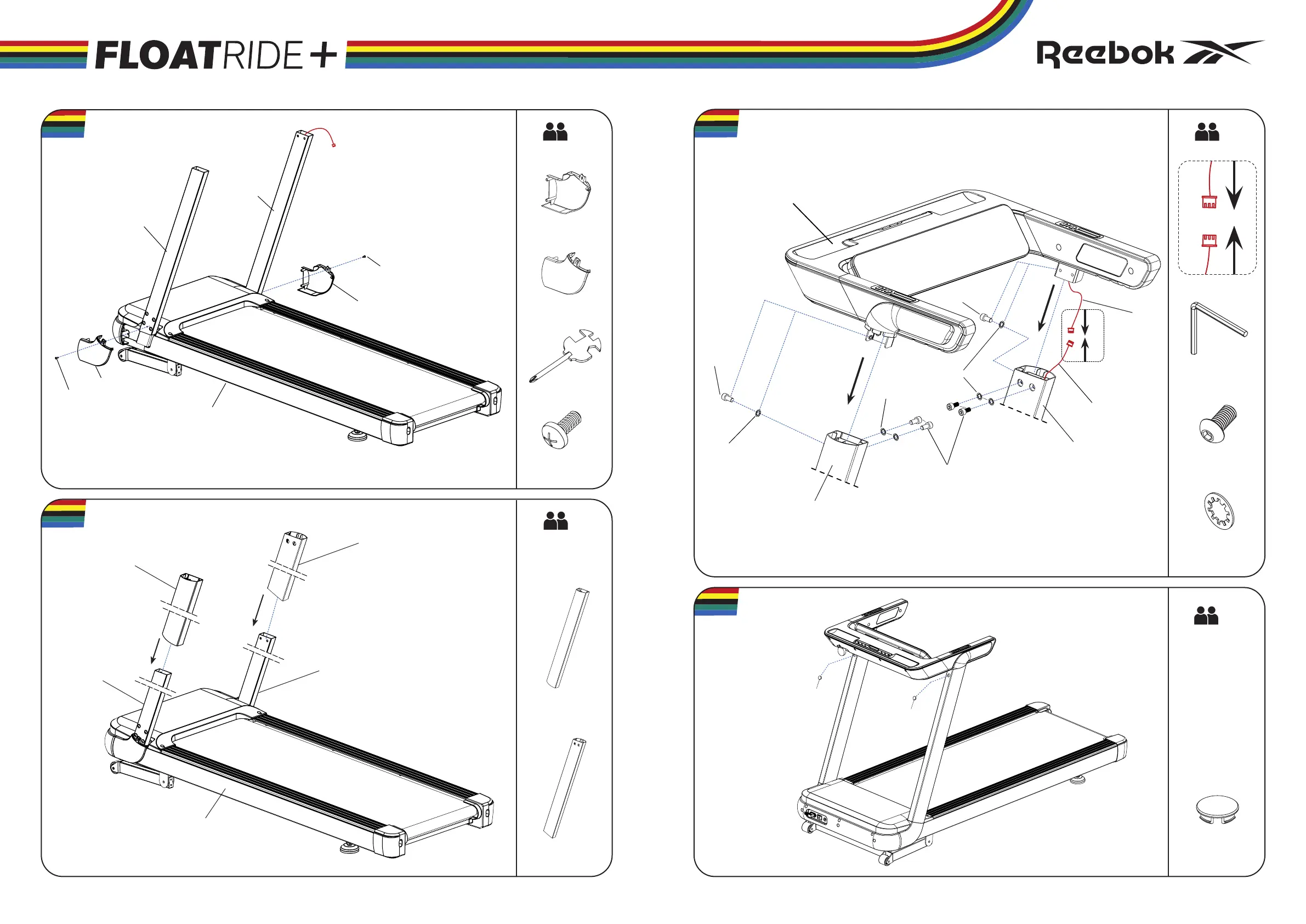 FLOATRIDE+

Reebok