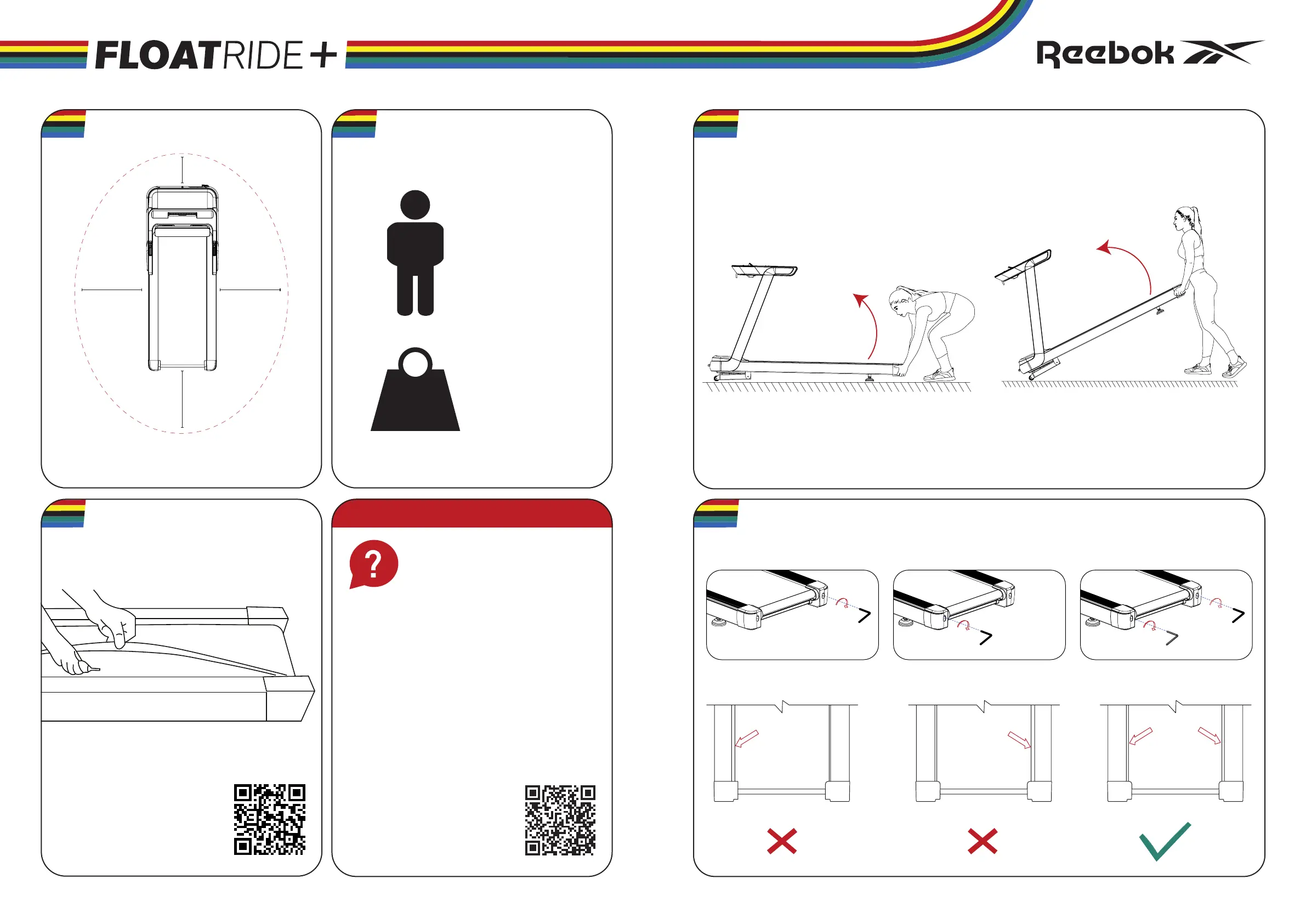 FLOATRIDE+

Reebok

?