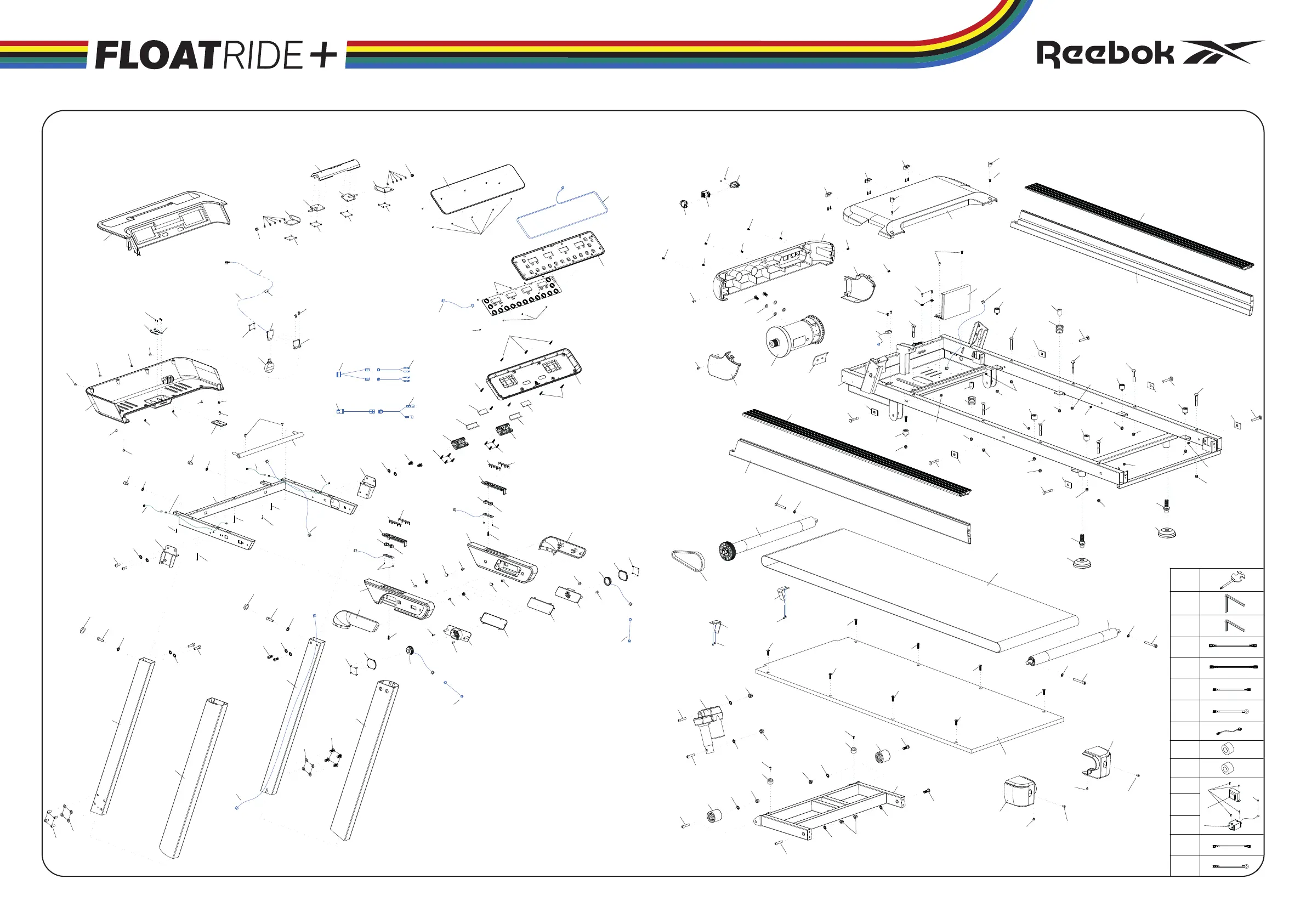 FLOATRIDE+

Reebok