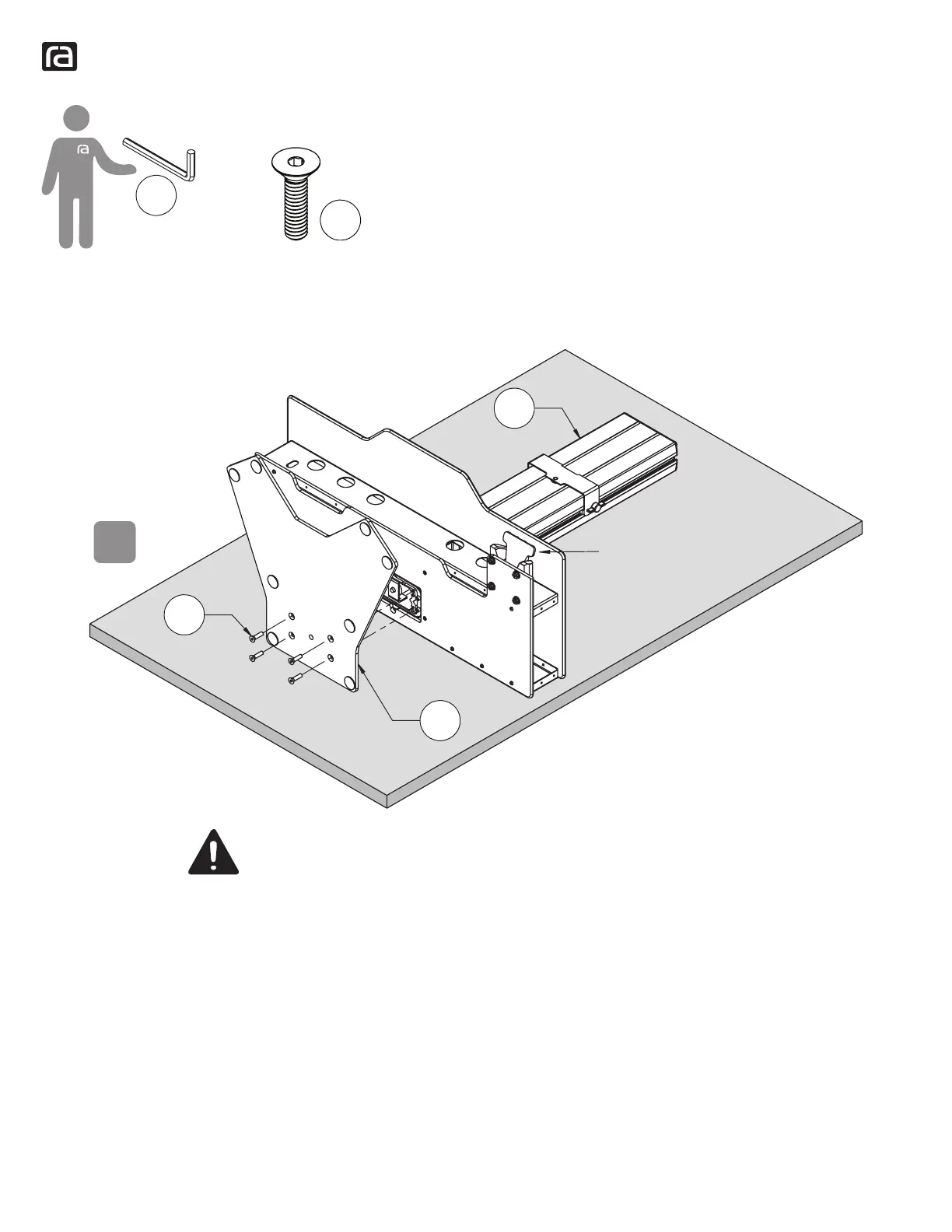 ra

ra