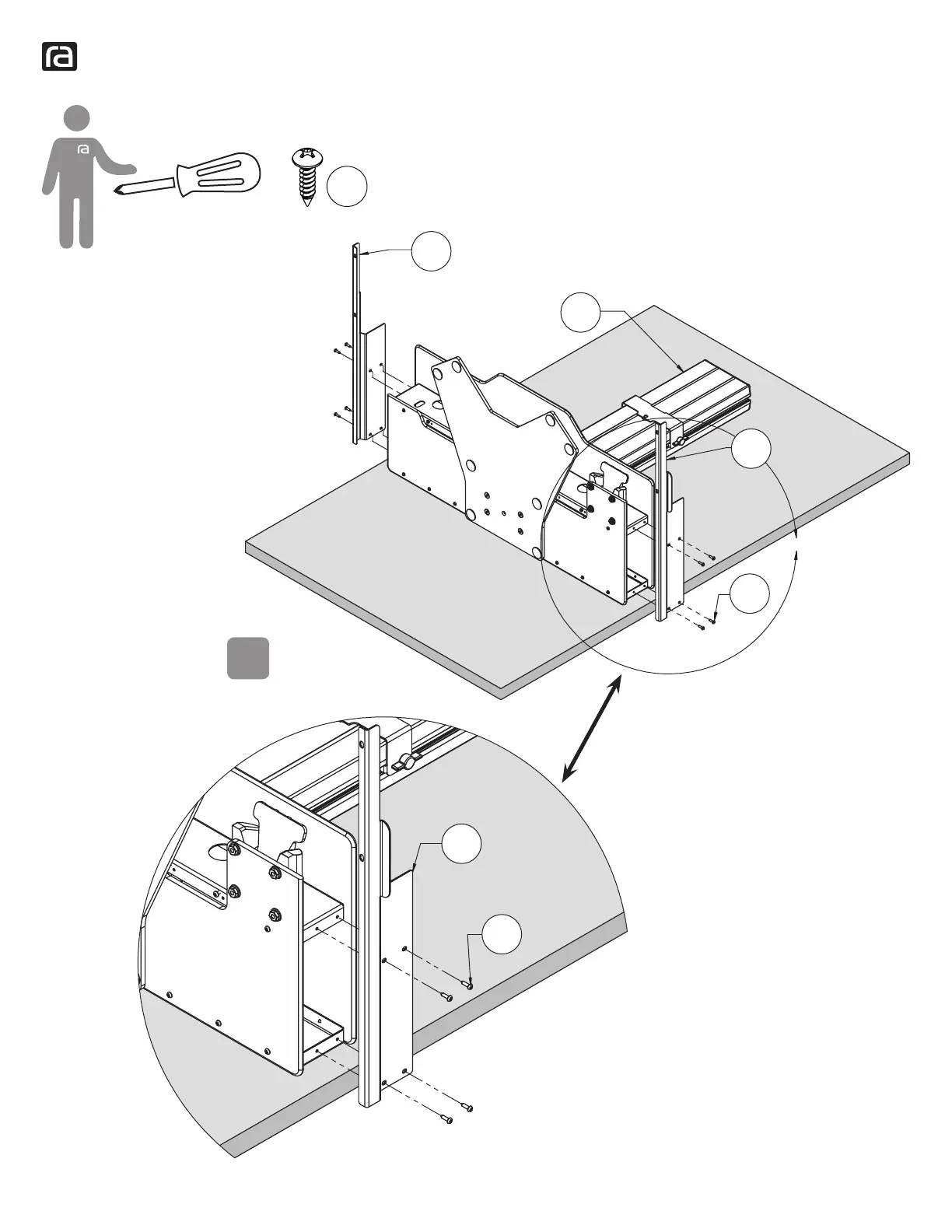 ra

ra