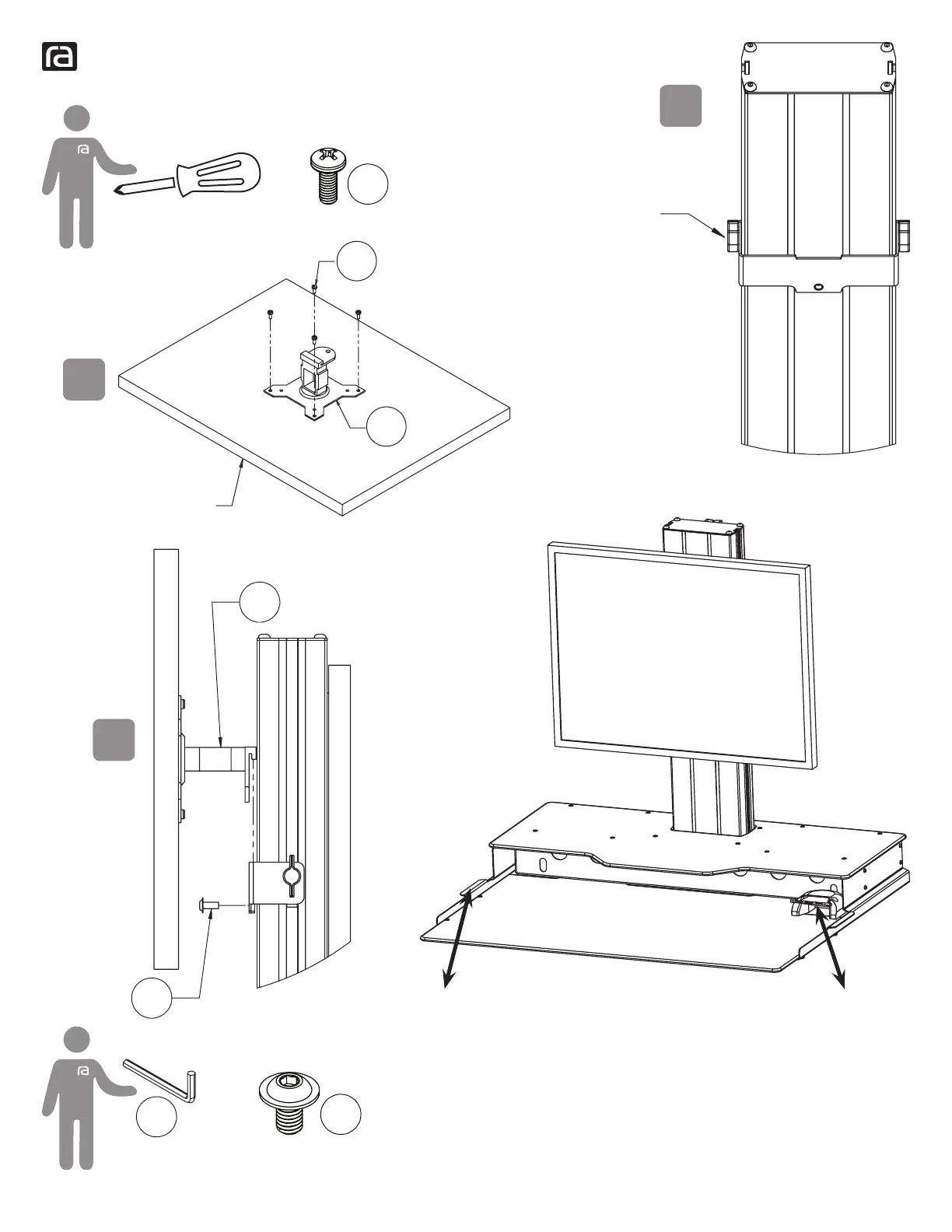 ra

ra

ra