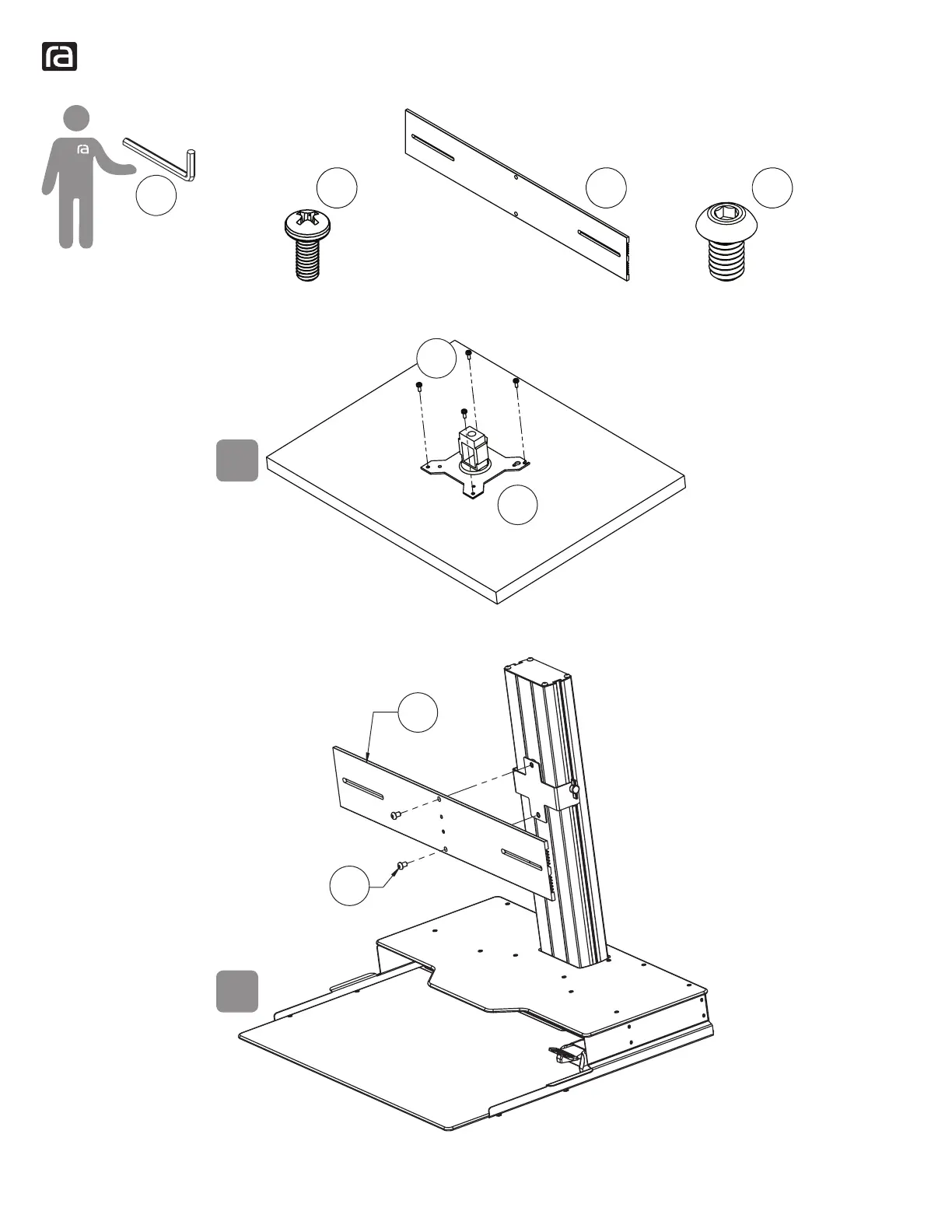 ra

ra