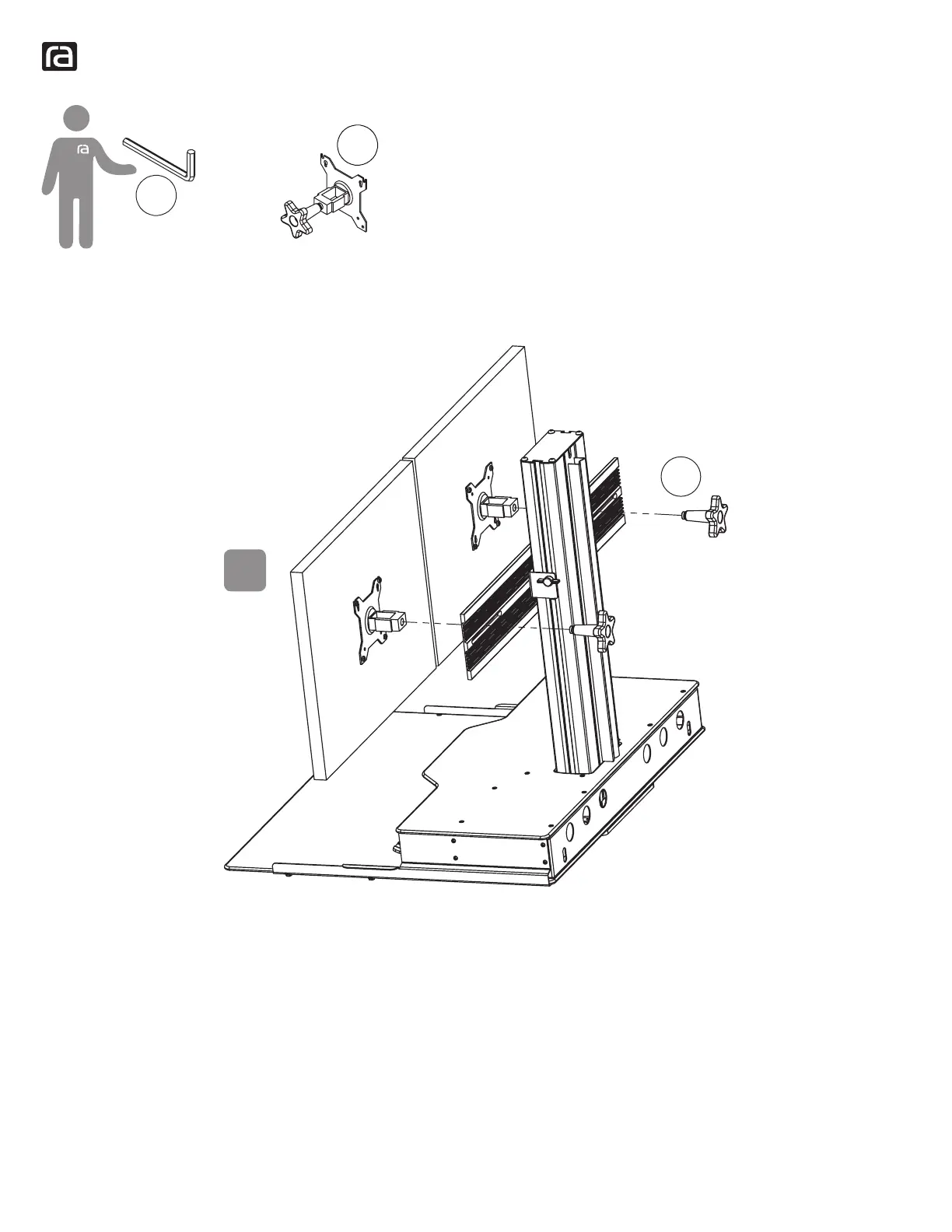 ra

ra