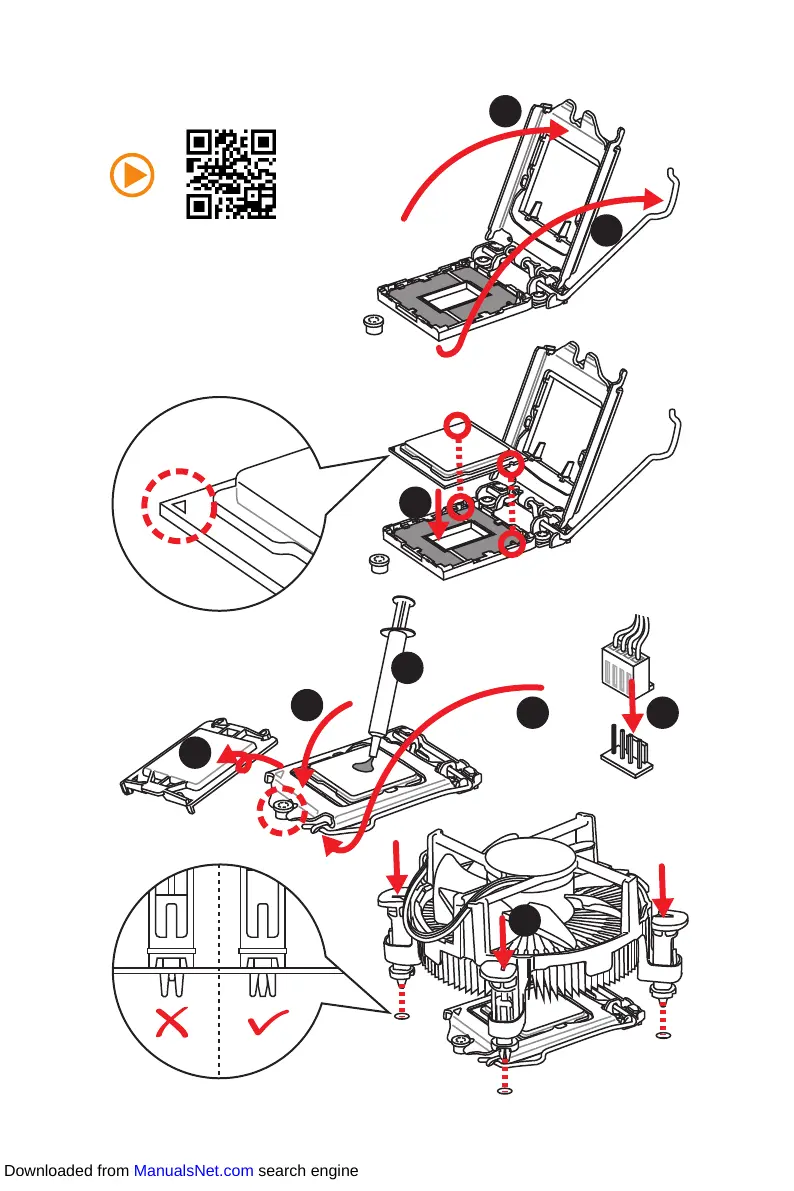 Downloaded from ManualsNet.com search engine