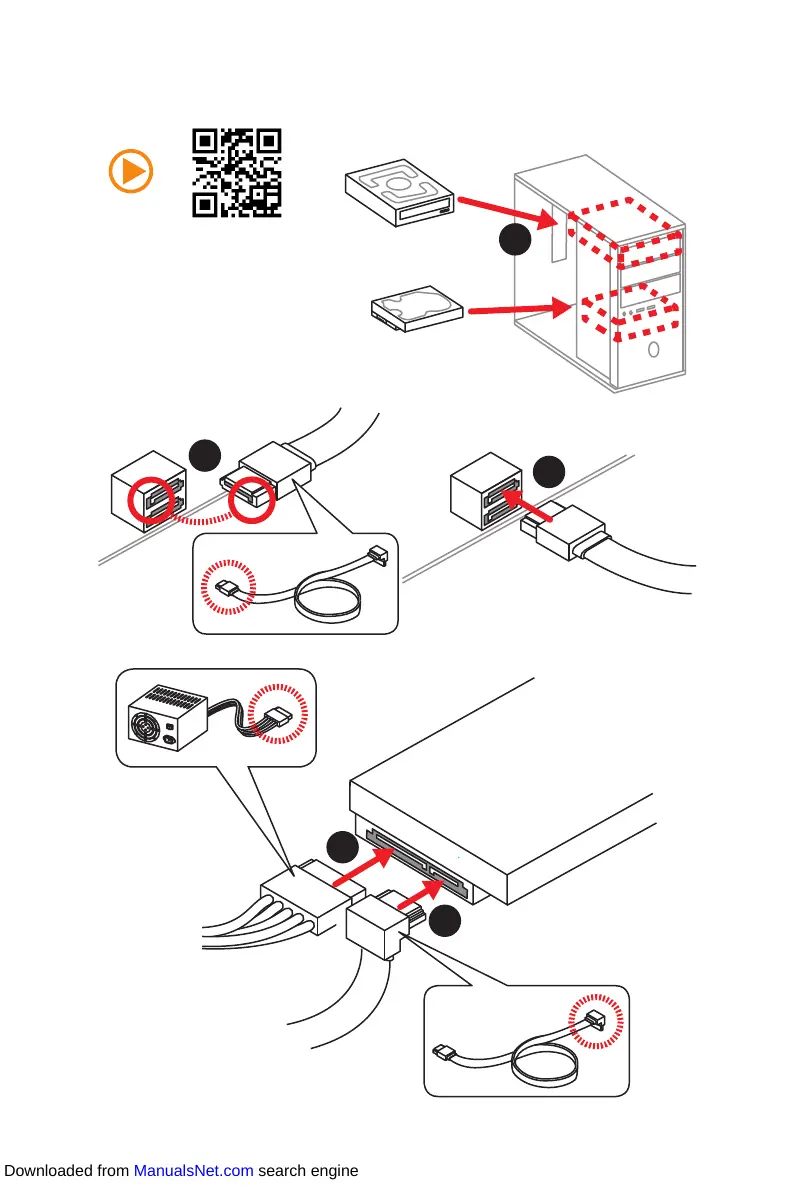 Downloaded from ManualsNet.com search engine