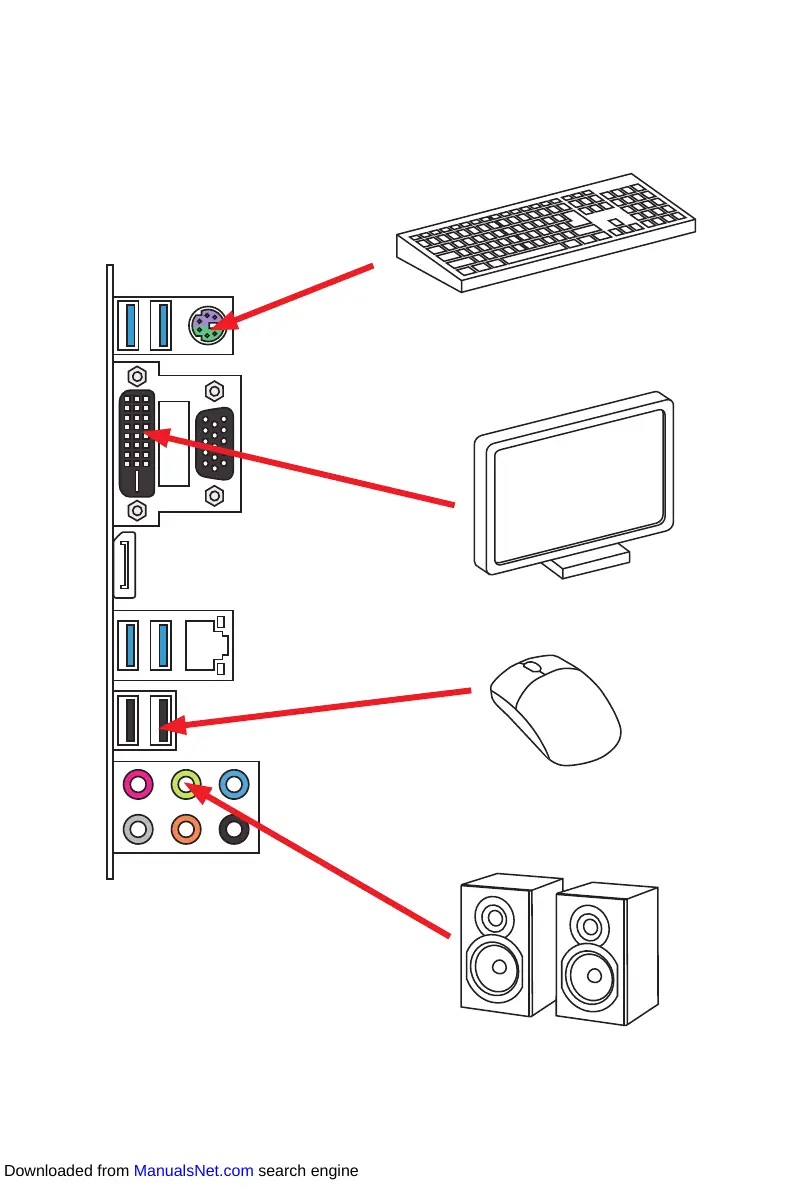 Downloaded from ManualsNet.com search engine