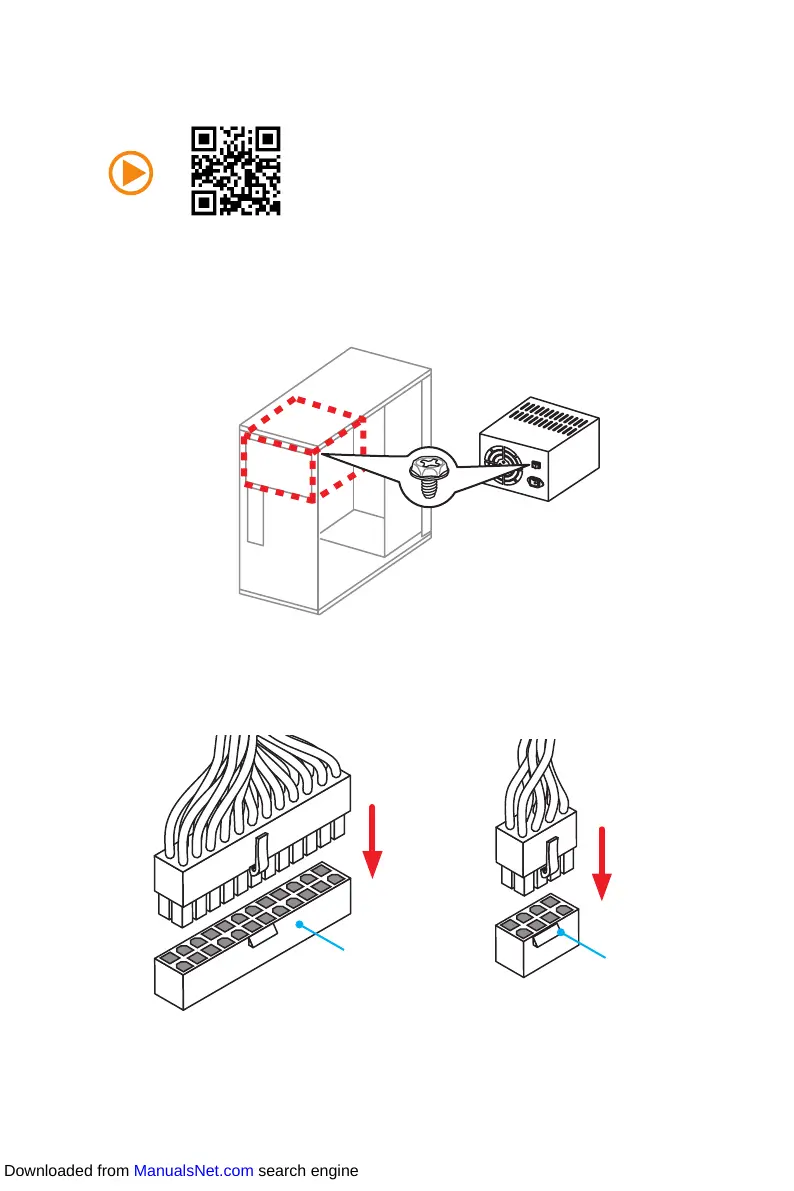 Downloaded from ManualsNet.com search engine