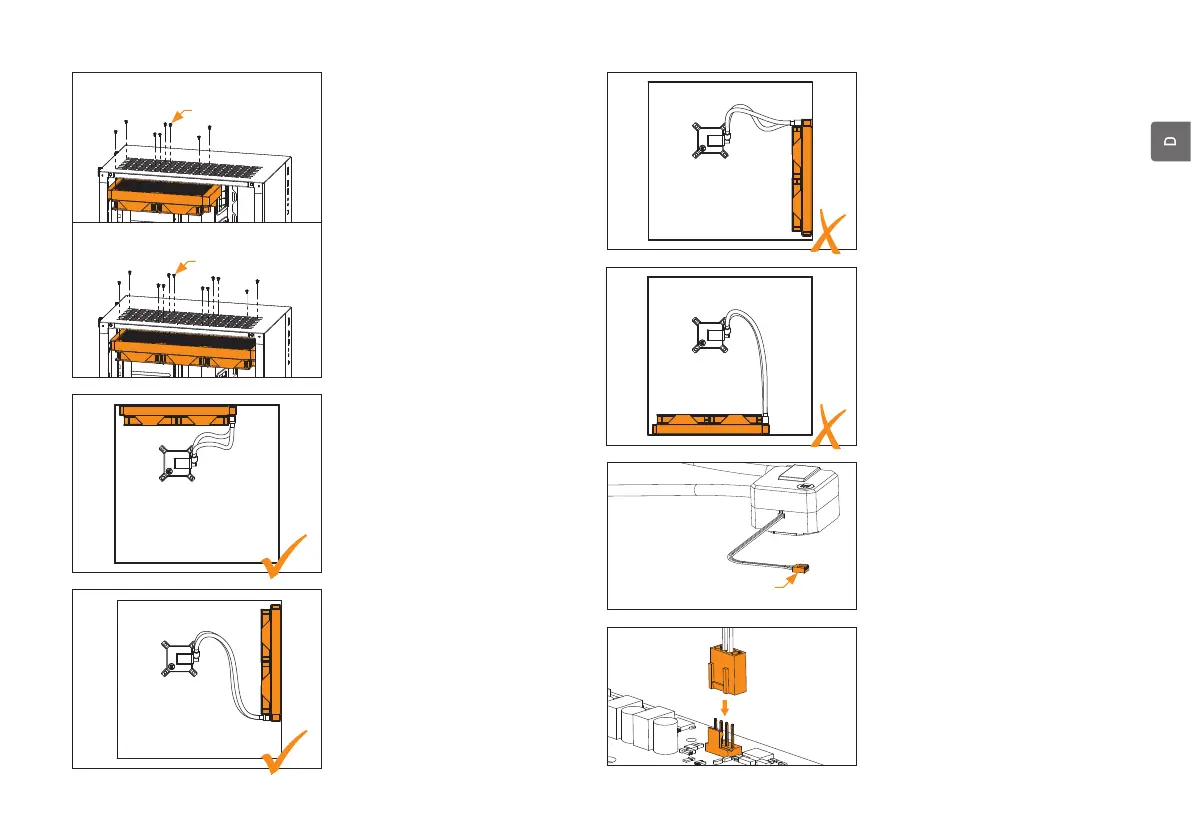 D