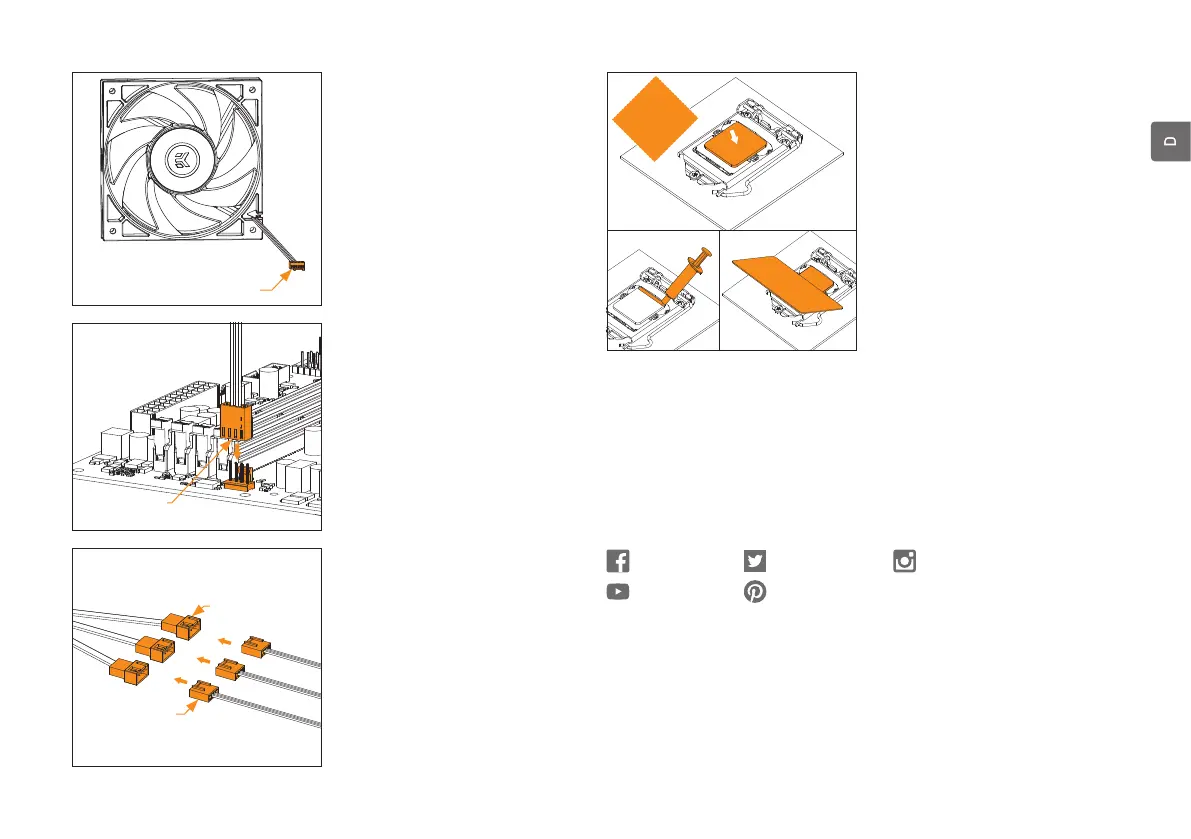 D