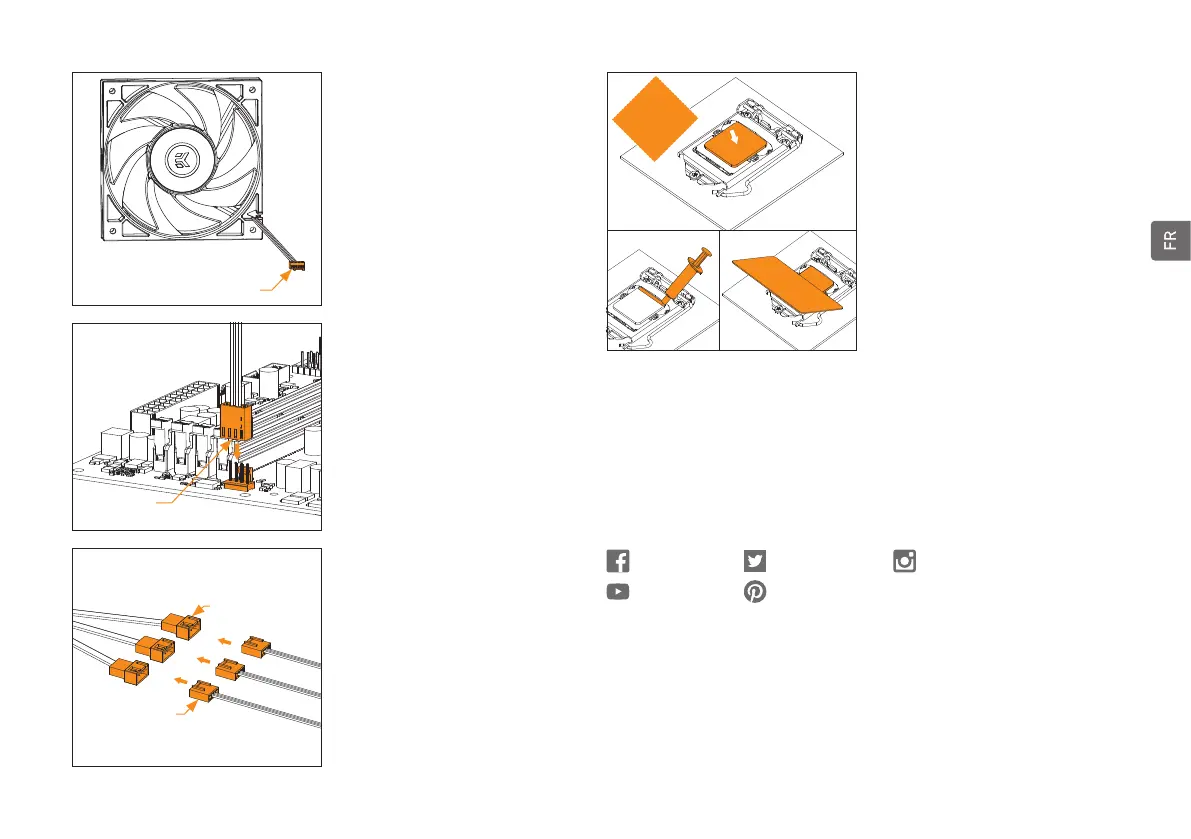 FR