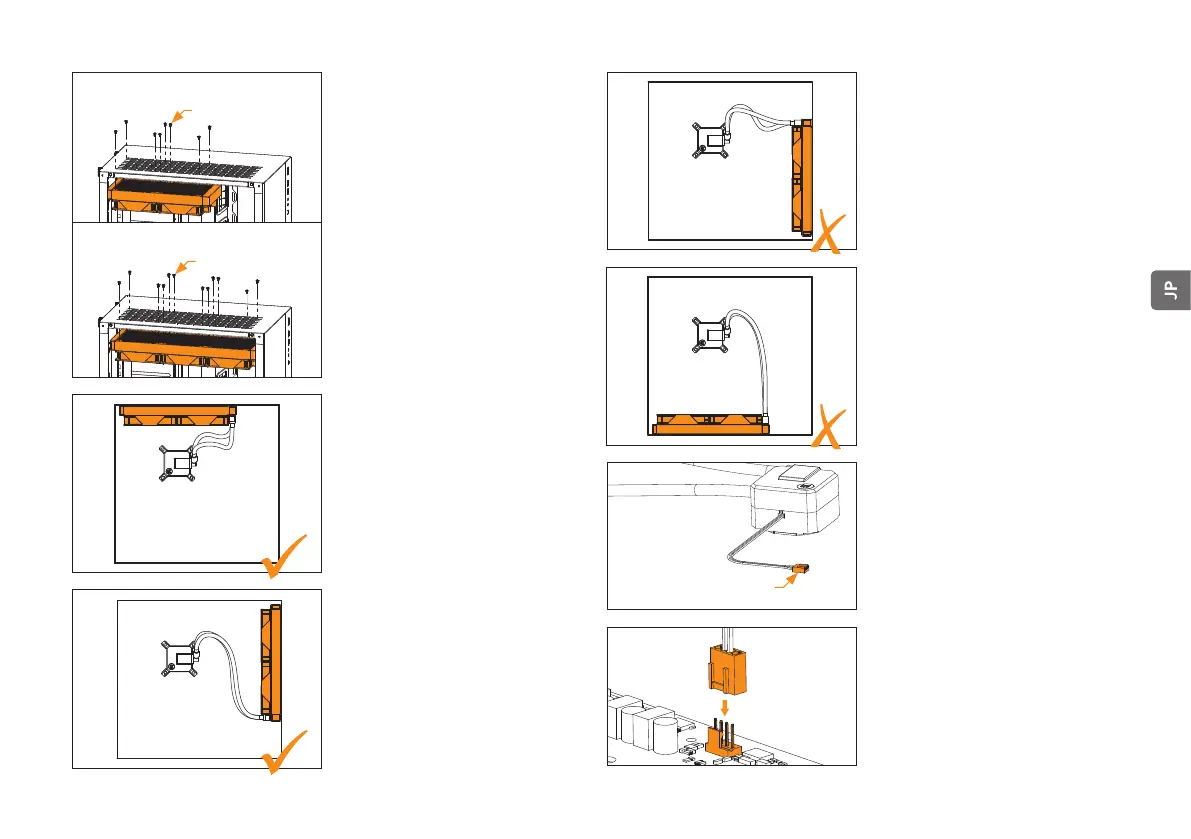 JP