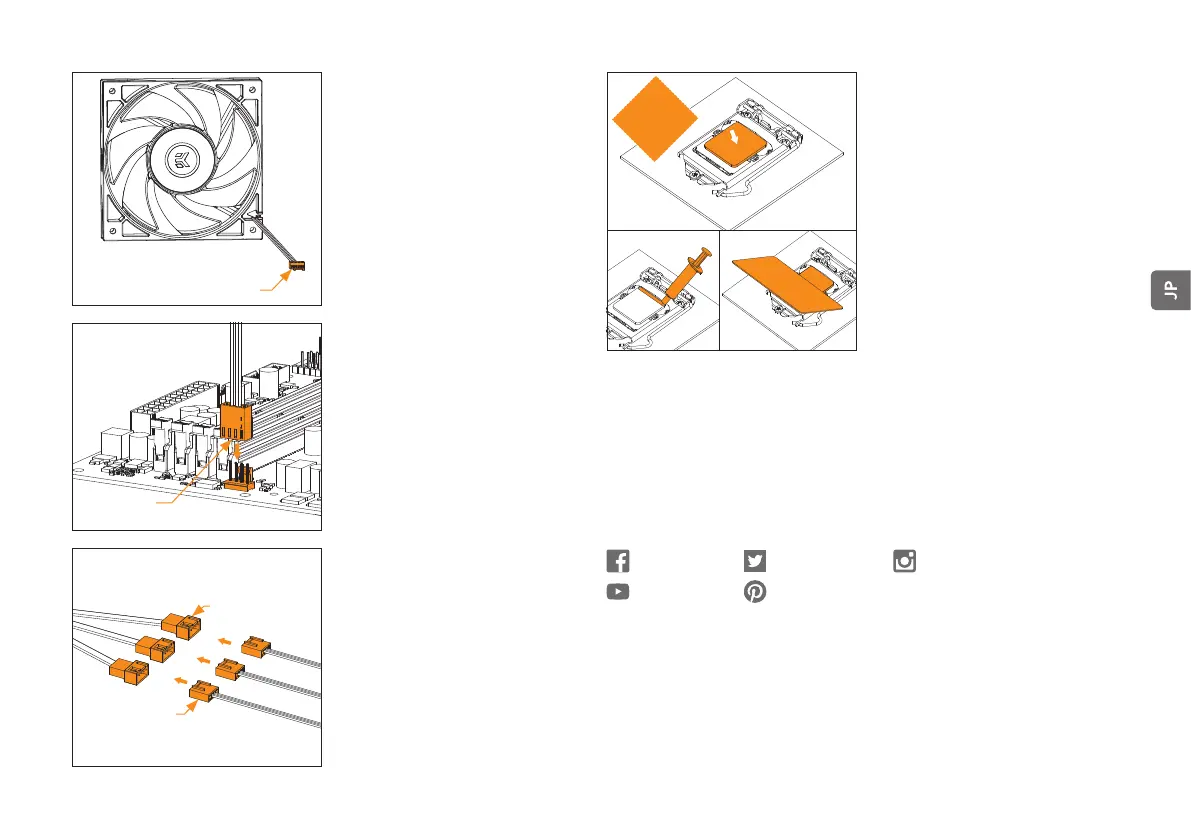 JP