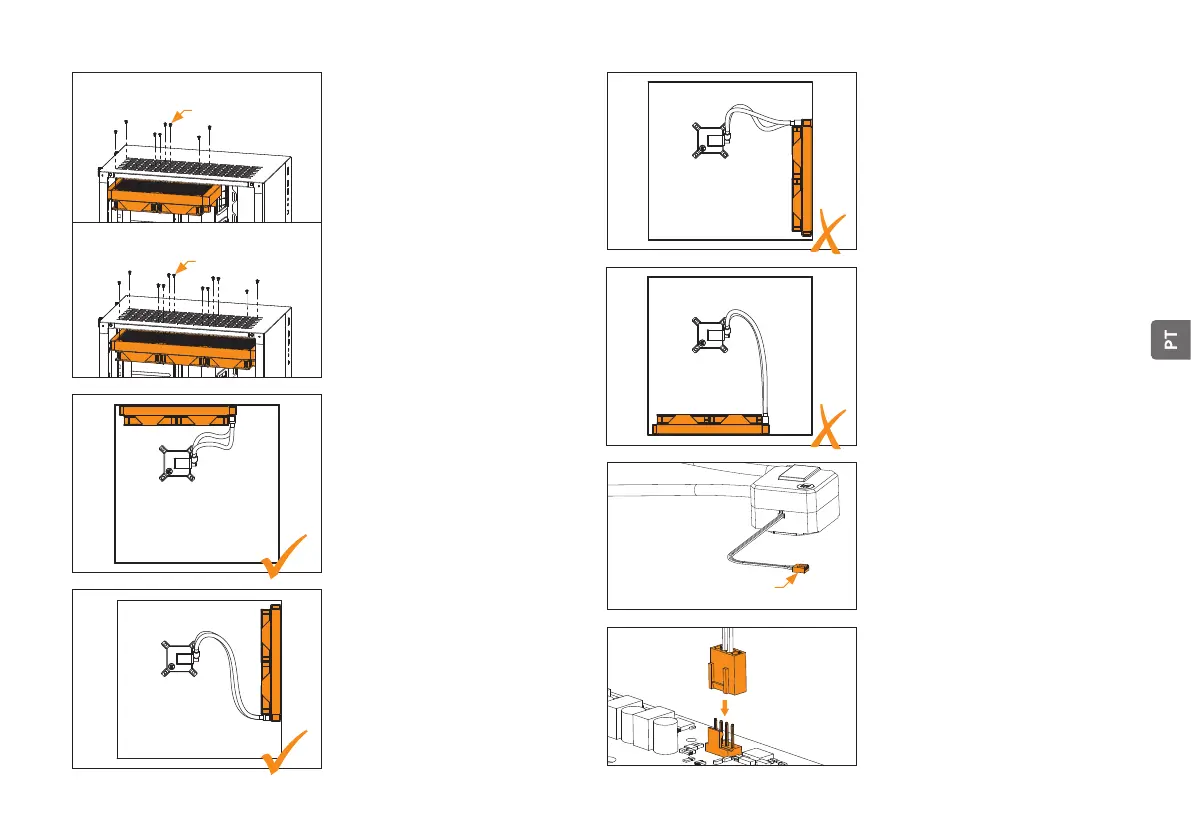 PT