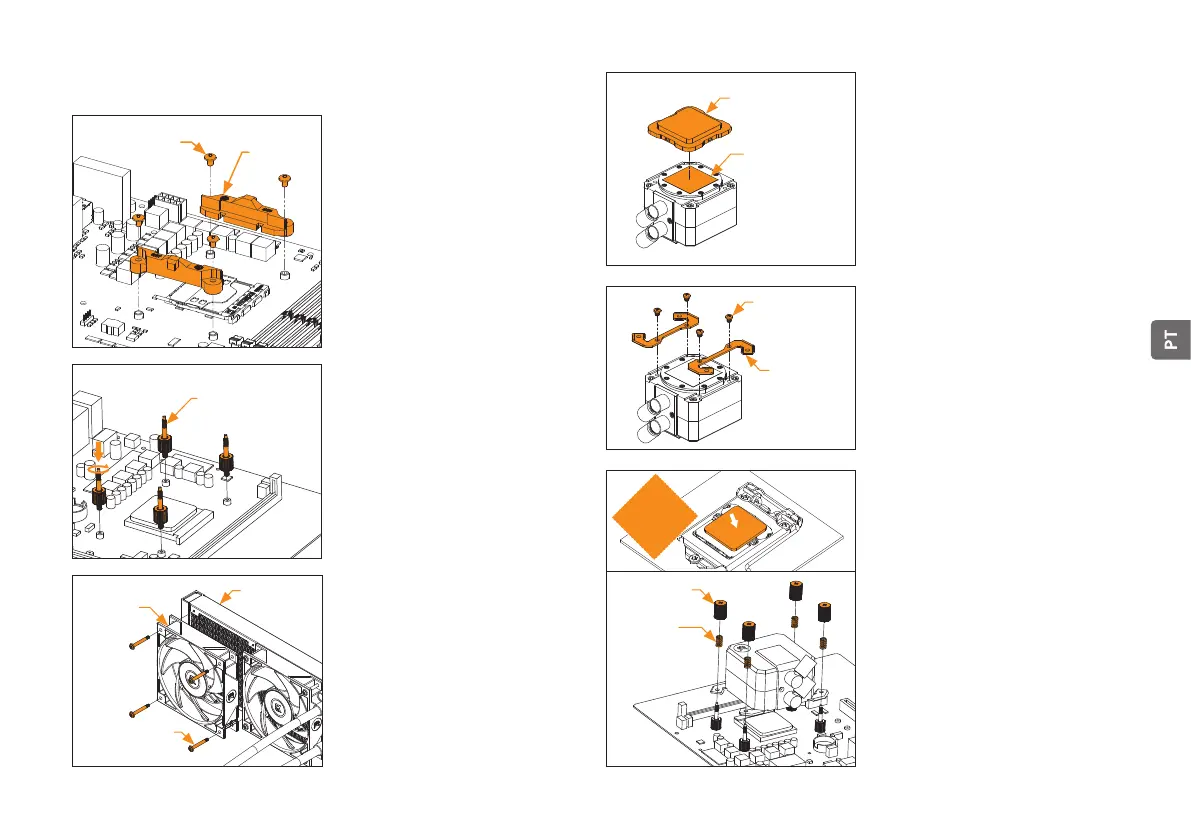 PT