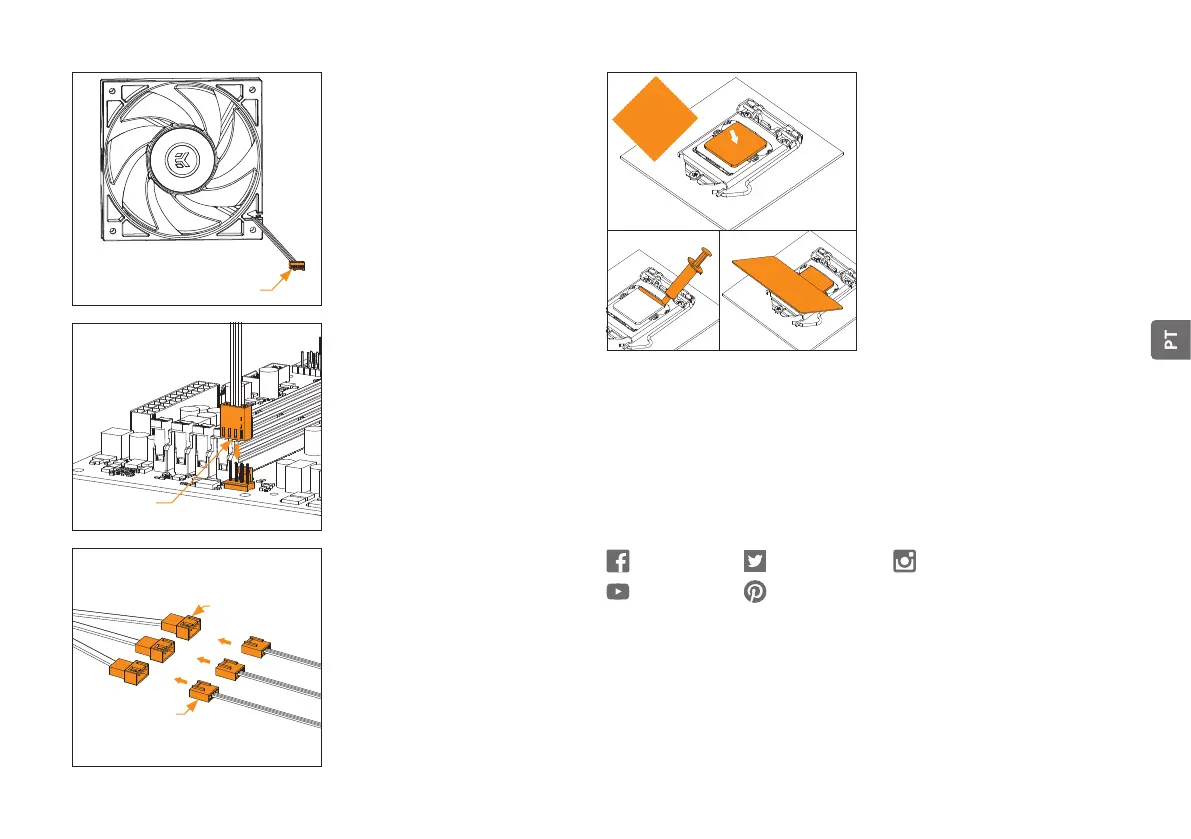 PT