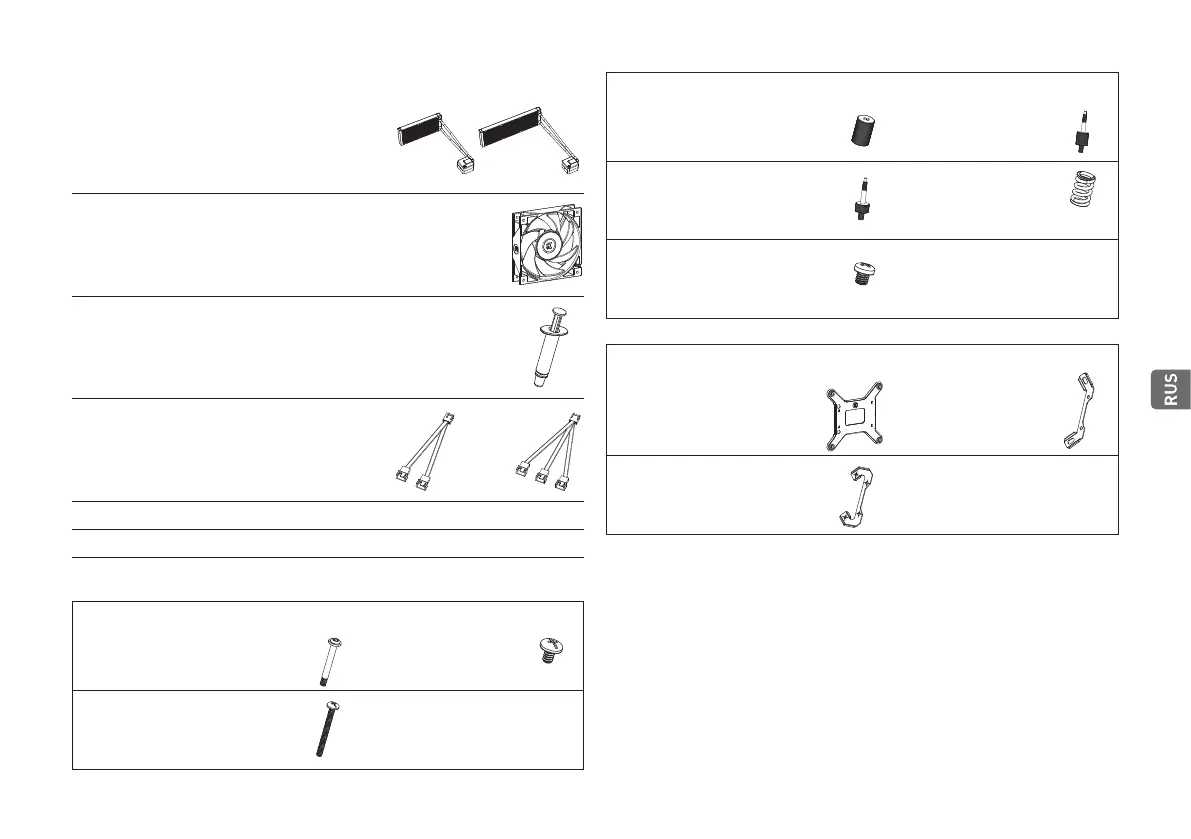 RUS