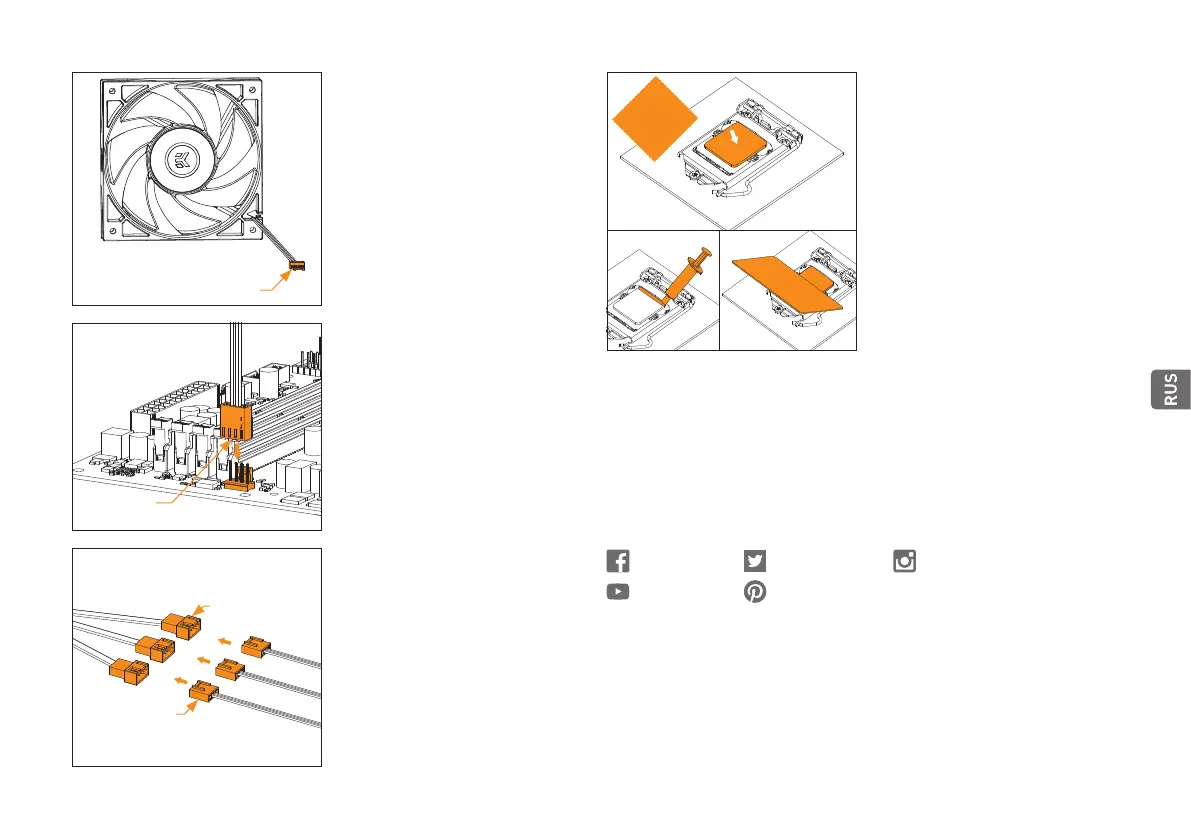 RUS