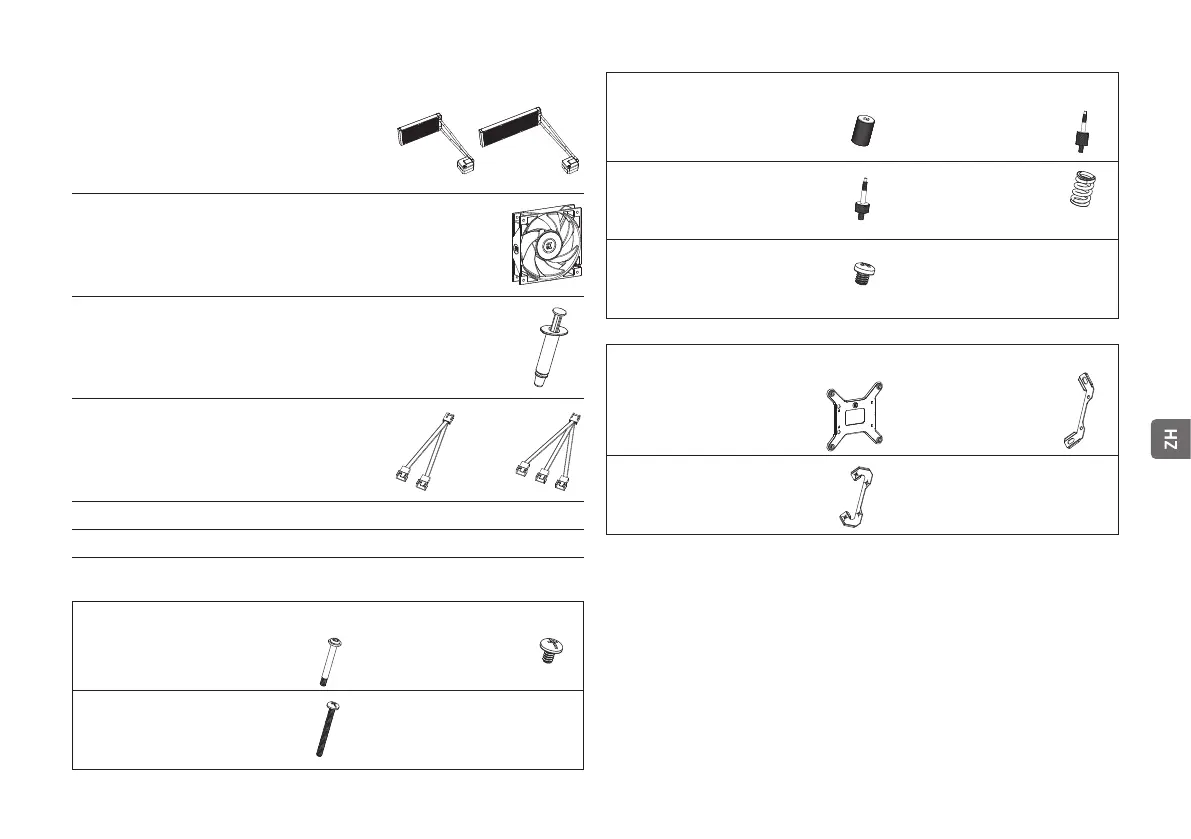 ZH