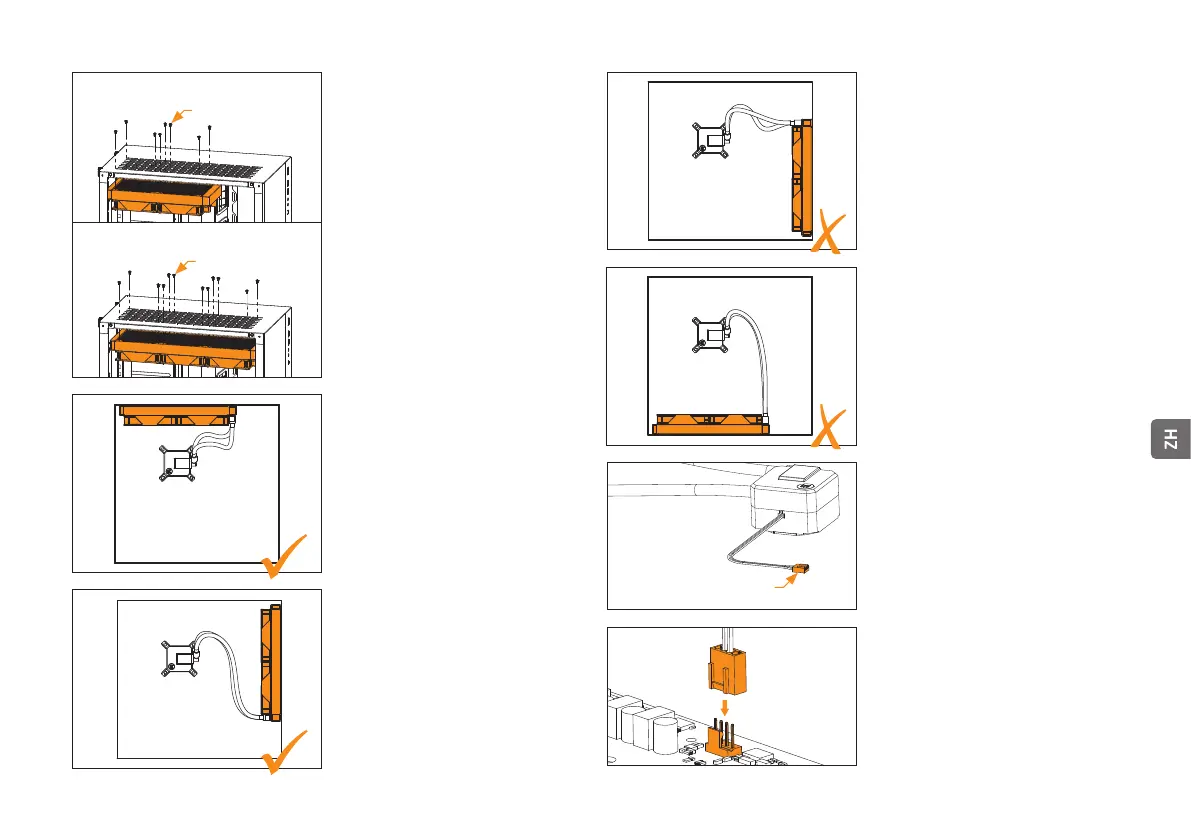 ZH