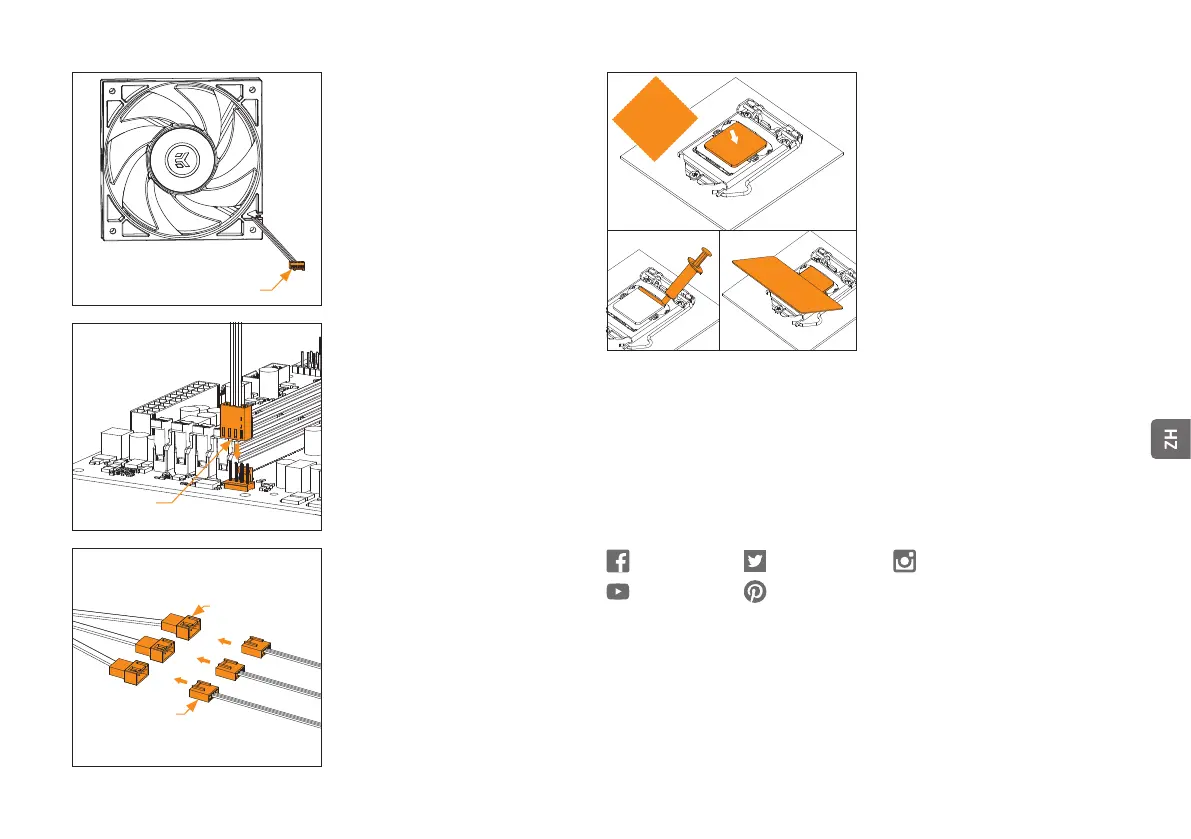 ZH