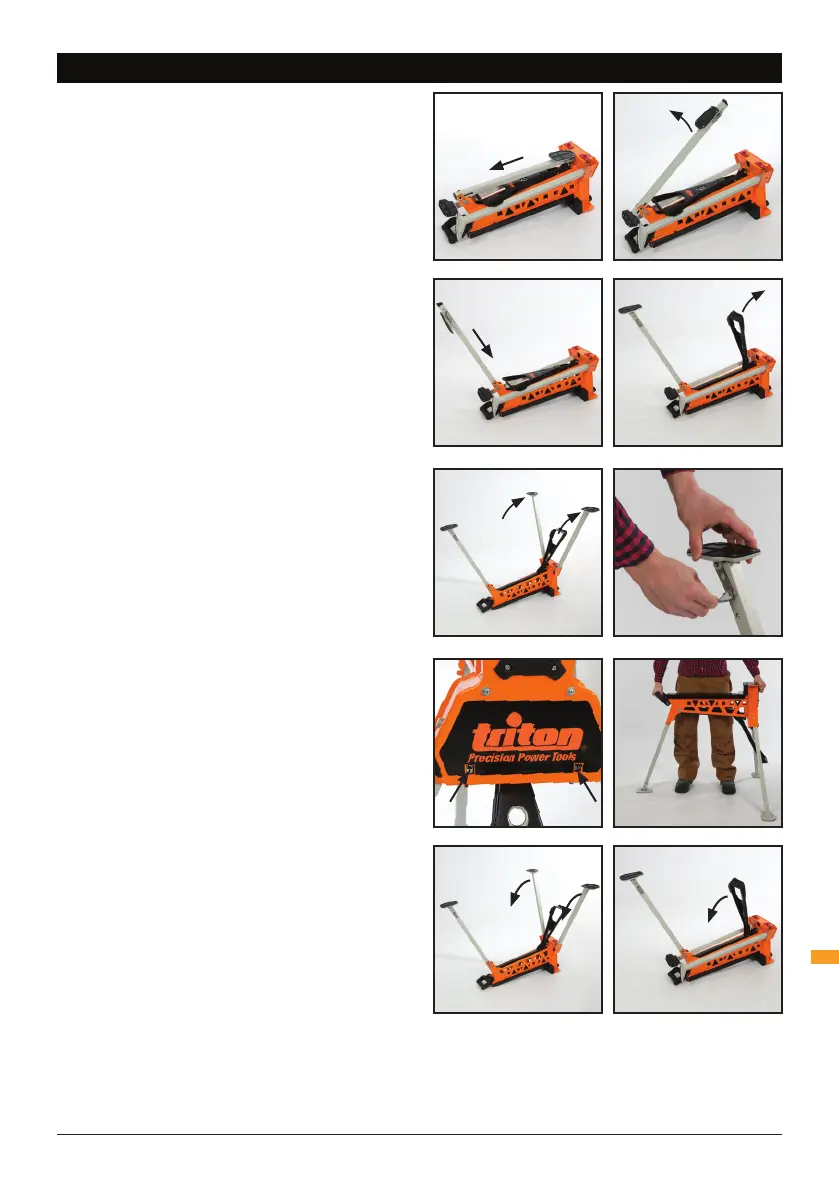 triton
Precision Power Tools