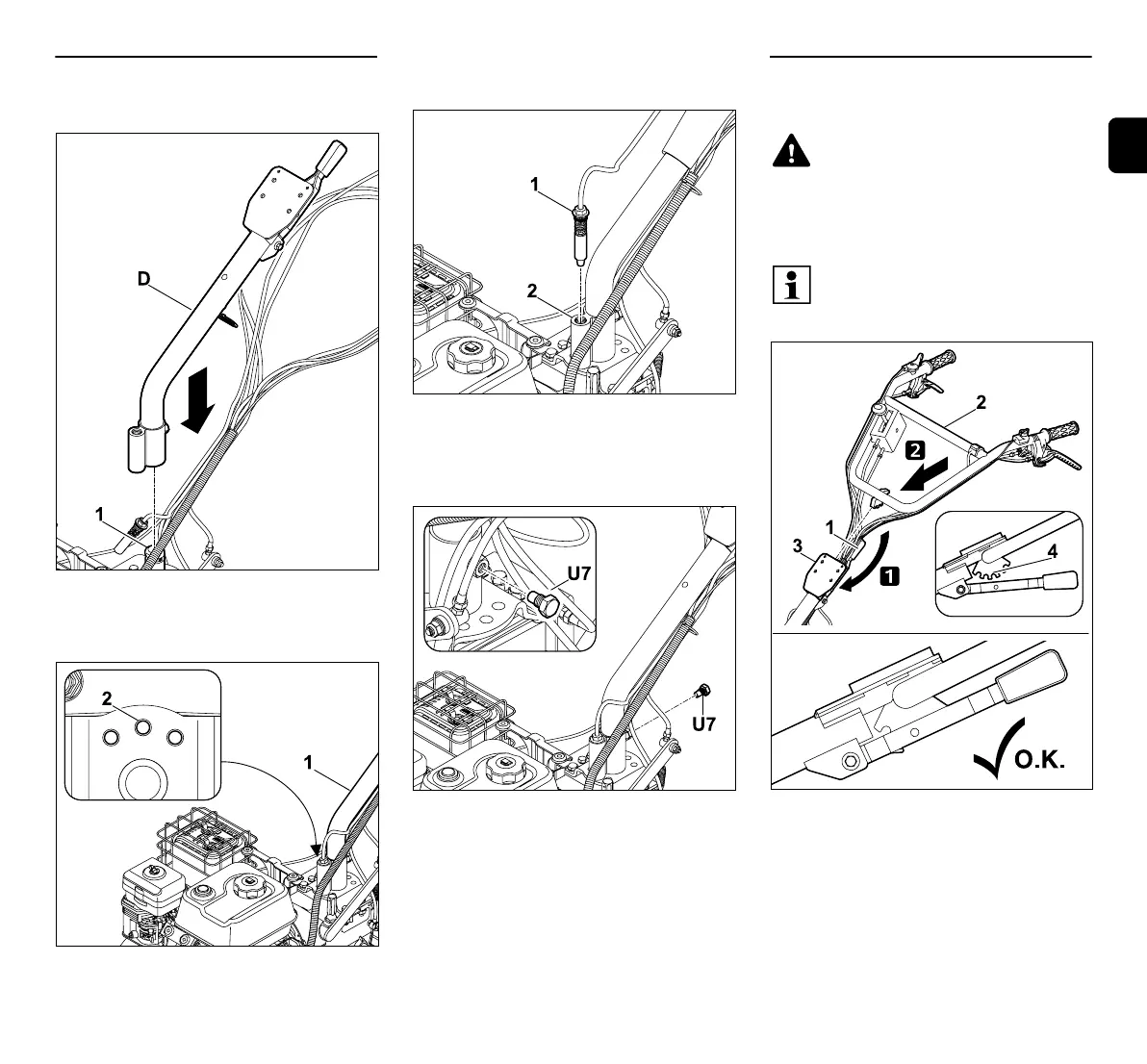 D

1

2

1

1

2

U7

U7

2

2

1

3

1

4

O.K.