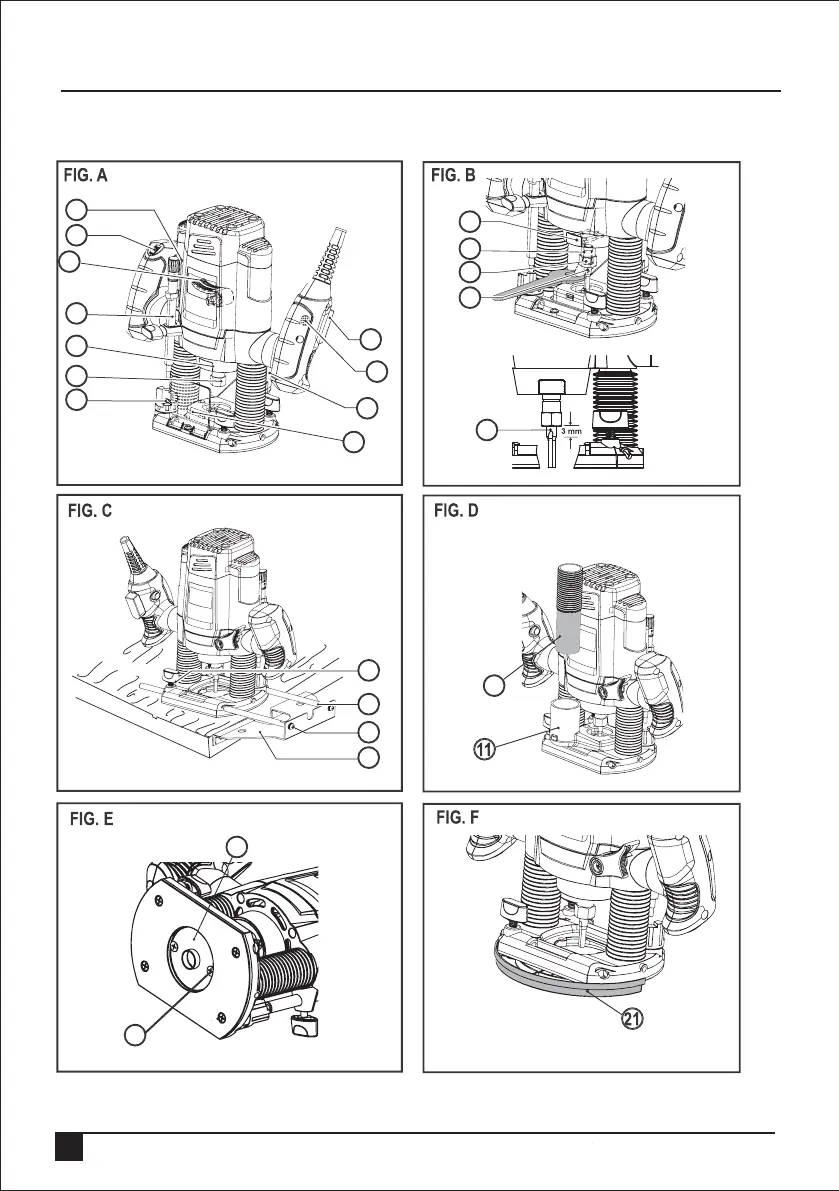 FIG. A

FIG. B

3 mm

FIG. C

FIG. D

11

FIG. E

FIG. F

21