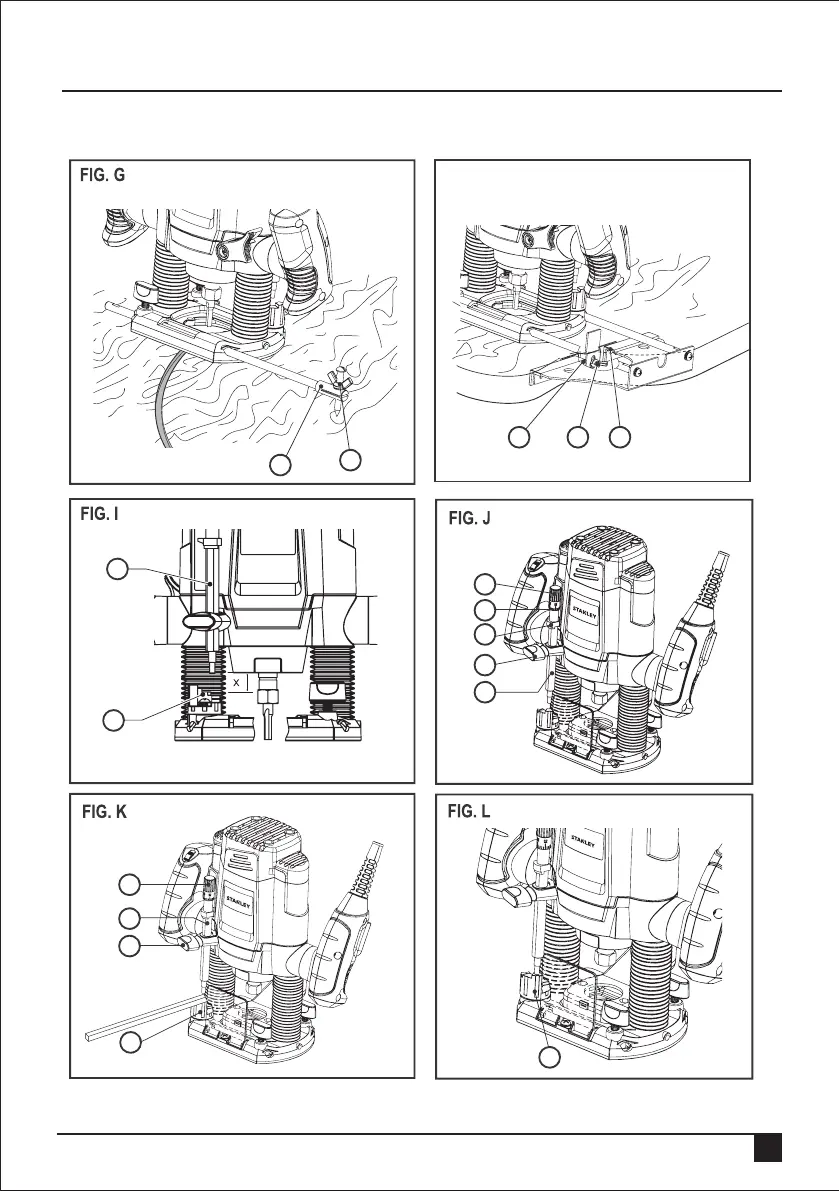 FIG. G

FIG. I

X

FIG. J

STANLEY

FIG. K

STANLEY

FIG. L

STANLEY