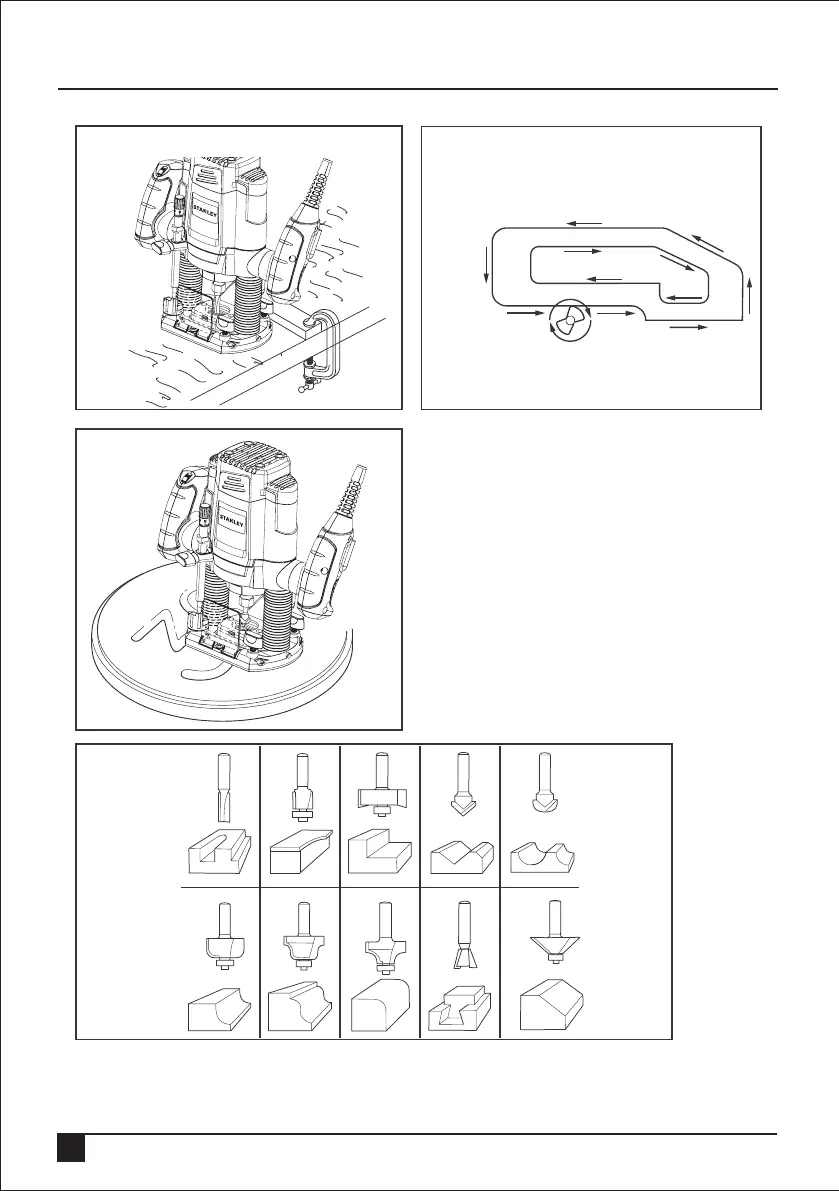 STANLEY

STANLEY