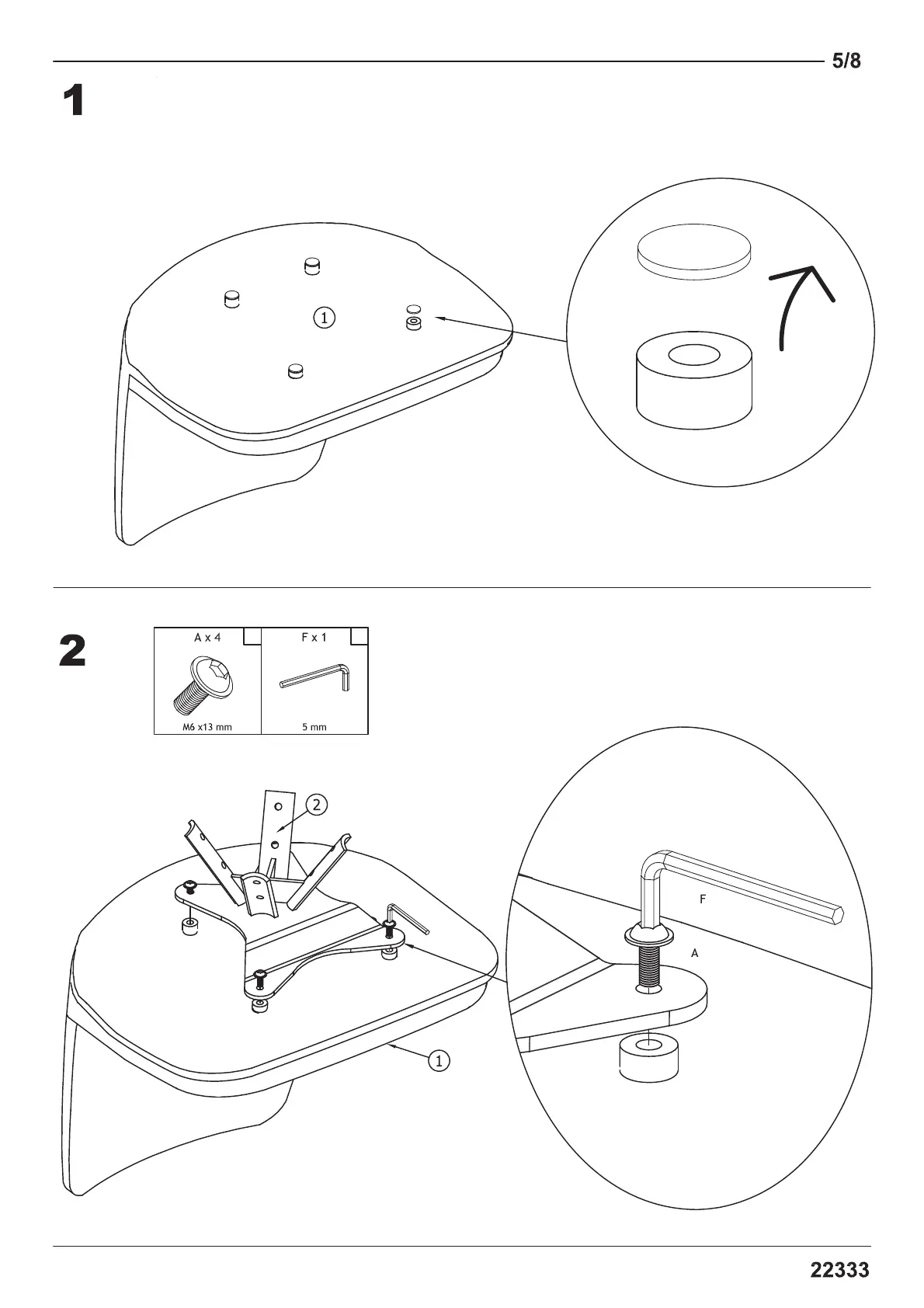 5/8

1

1

2

| A x 4 | F x 1 |
|---|---|
| M6 x13 mm | 5 mm |

2

F

A

1

22333