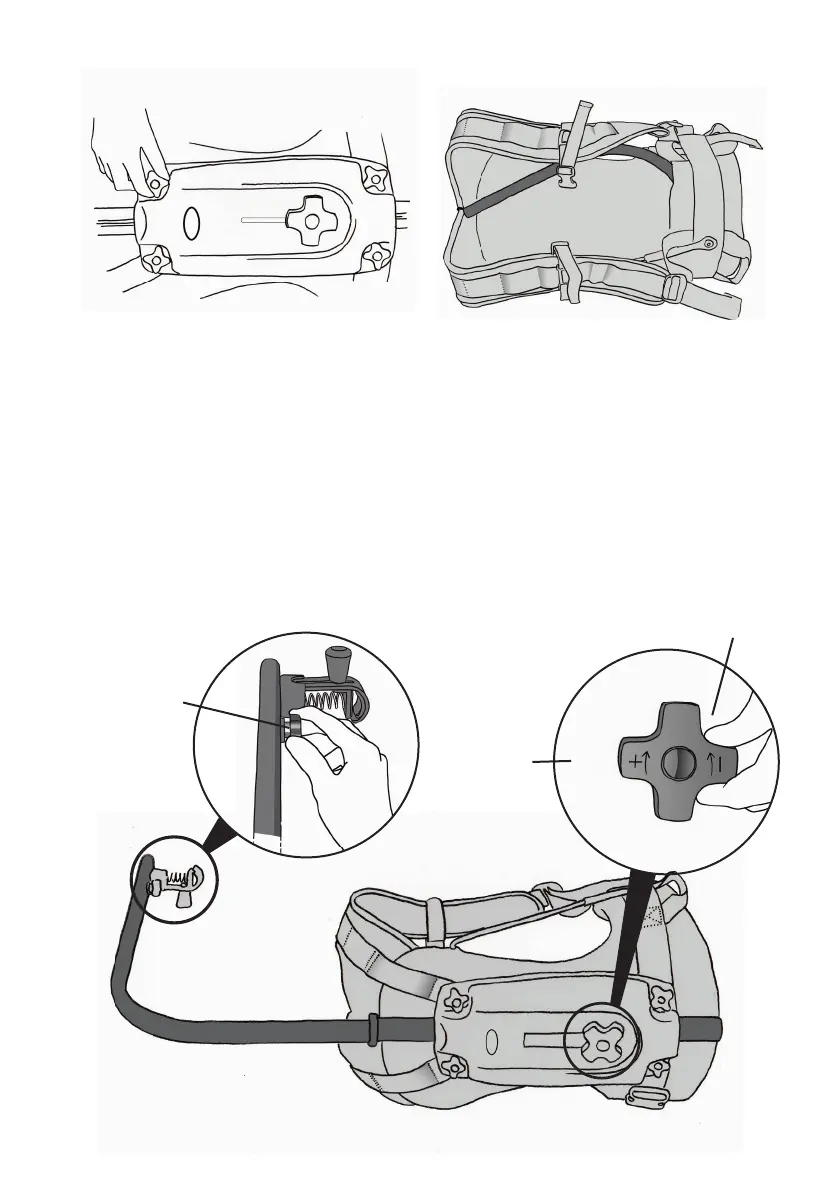 + −