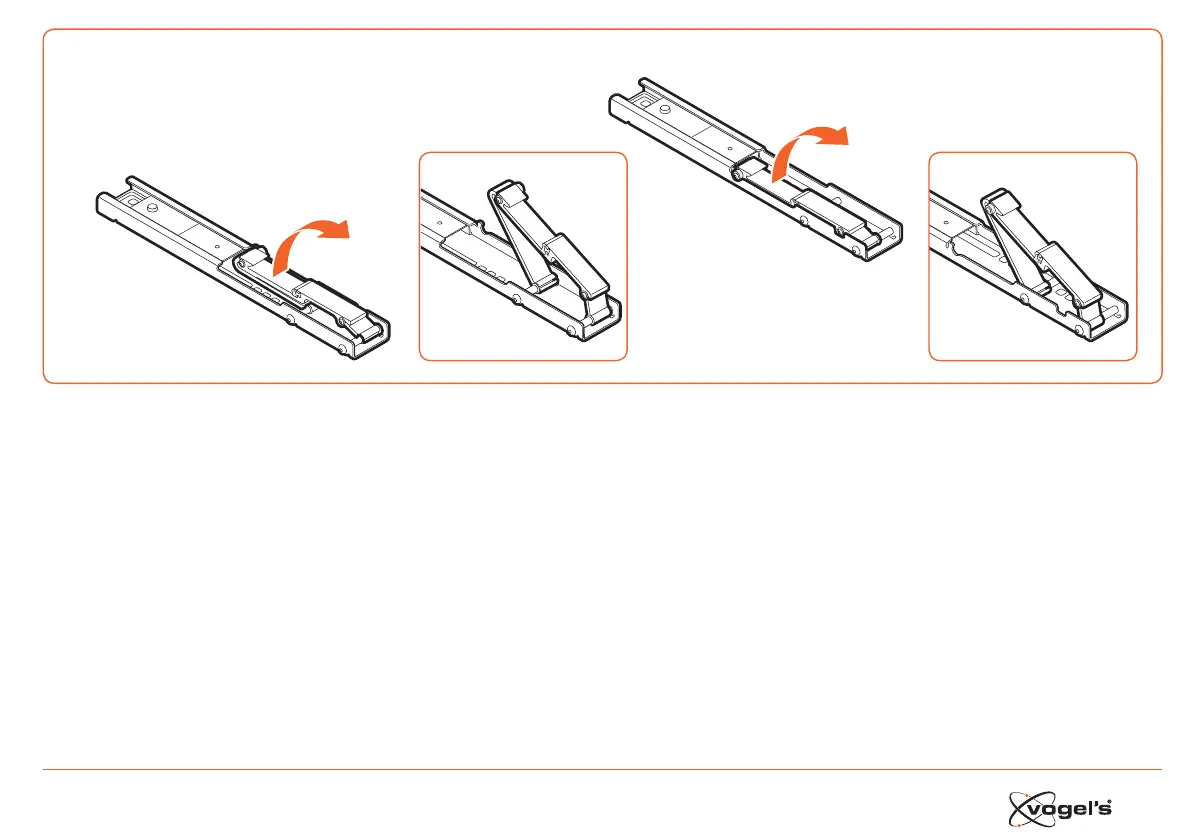 vogel's